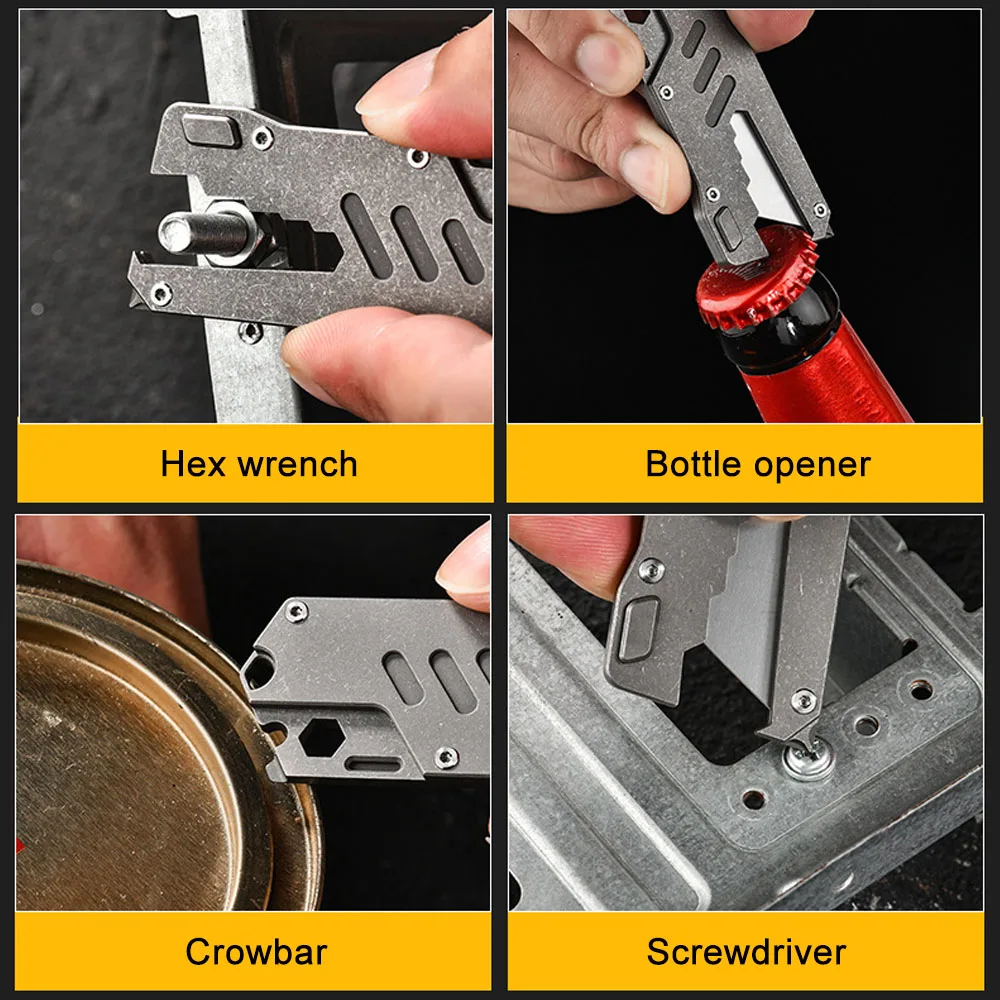 Hex wrench

Bottle opener

Crowbar

Screwdriver