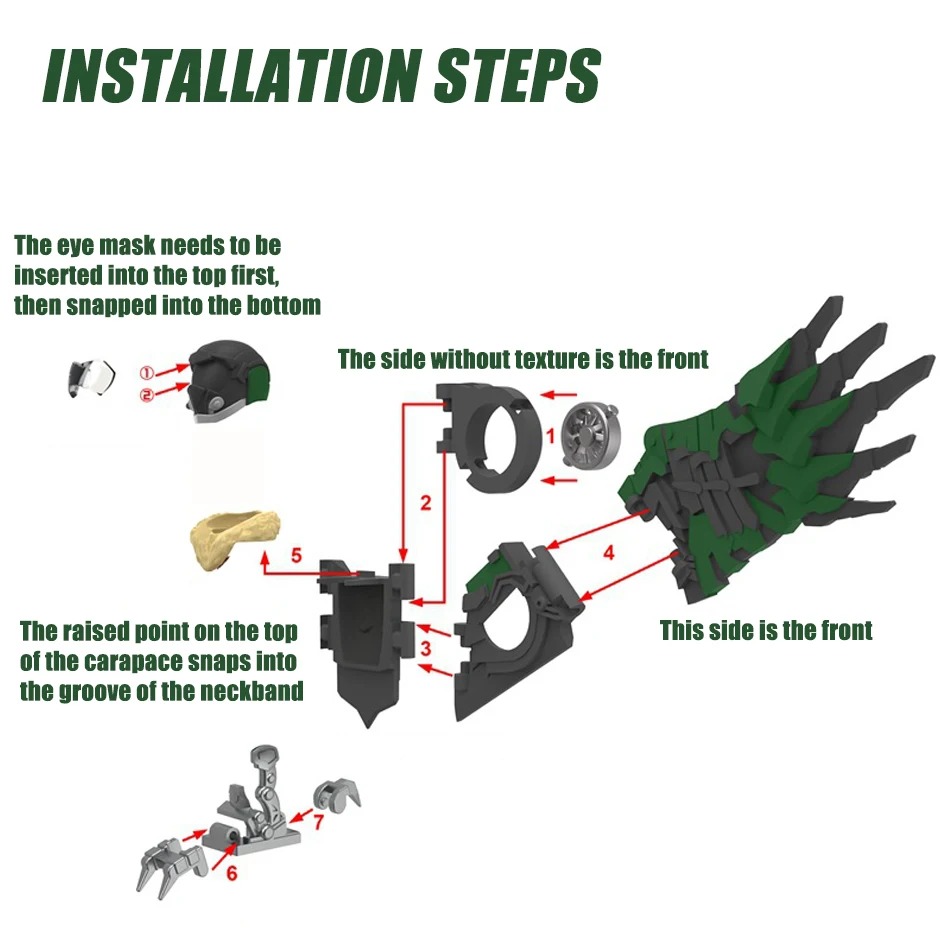 INSTALLATION STEPS

The eye mask needs to be inserted into the top first, then snapped into the bottom

①
②

The side without texture is the front

1

2

5

4

3

The raised point on the top of the carapace snaps into the groove of the neckband

This side is the front

7

6