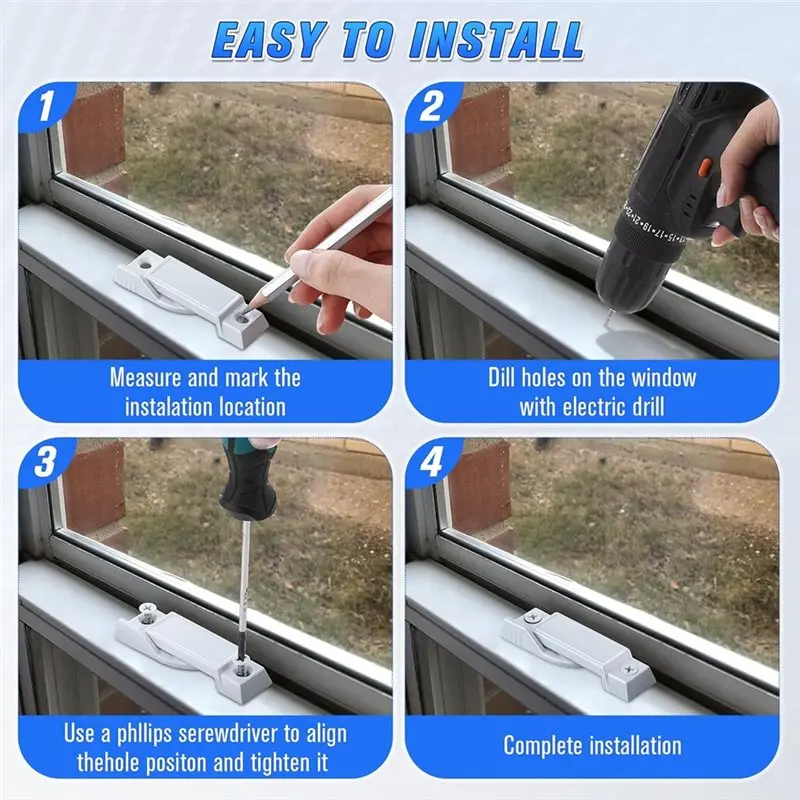 EASY TO INSTALL

1

Measure and mark the instalation location

2

Dill holes on the window with electric drill

3

Use a phllips serewdriver to align thehole positon and tighten it

4

Complete installation