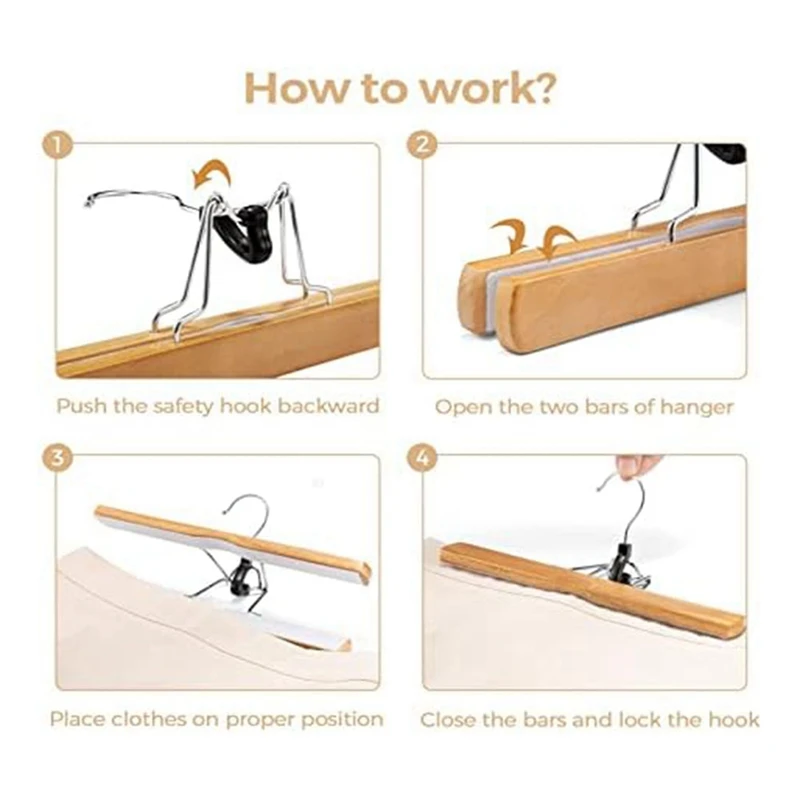 How to work?

1

Push the safety hook backward

2

Open the two bars of hanger

3

Place clothes on proper position

4

Close the bars and lock the hook