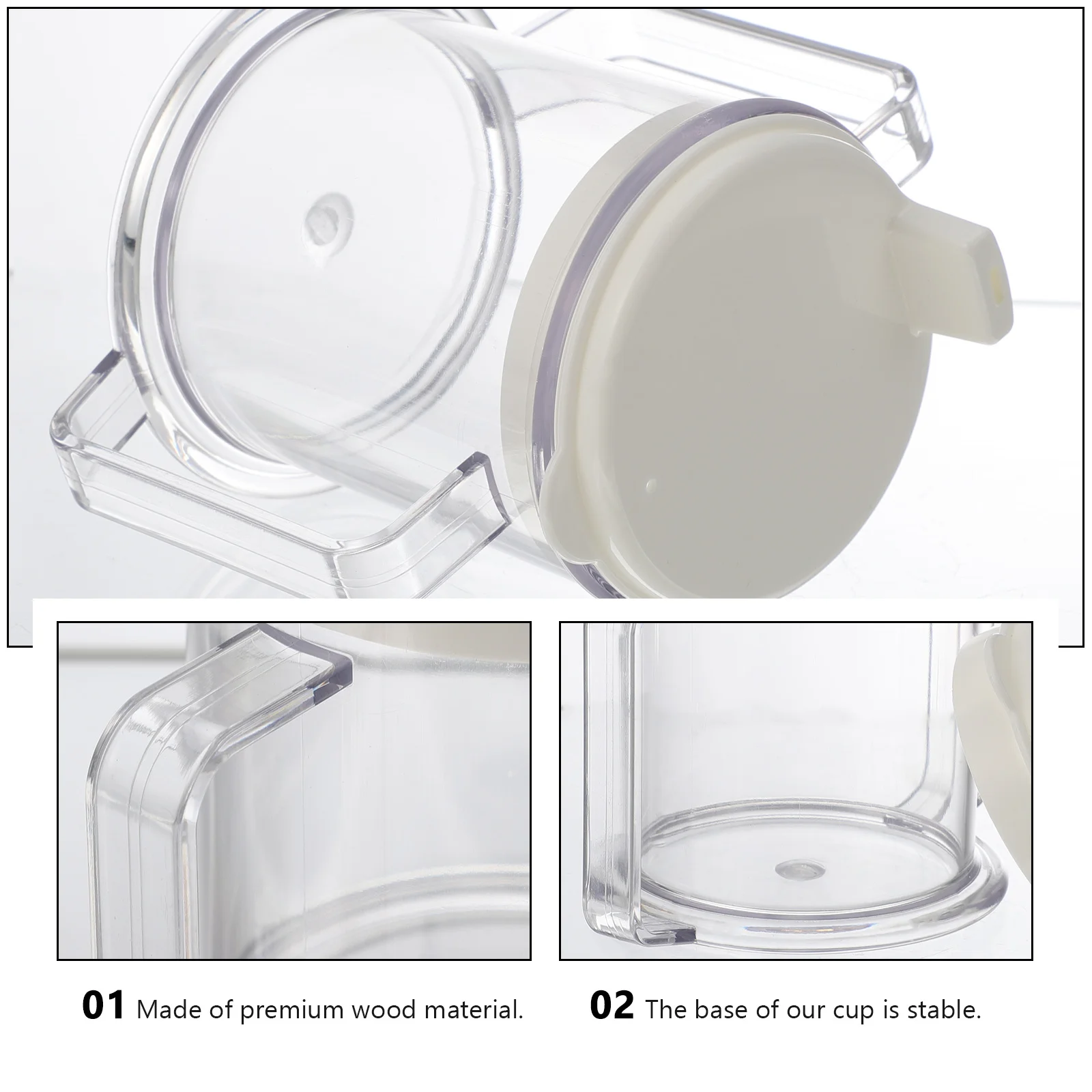 01 Made of premium wood material.

02 The base of our cup is stable.