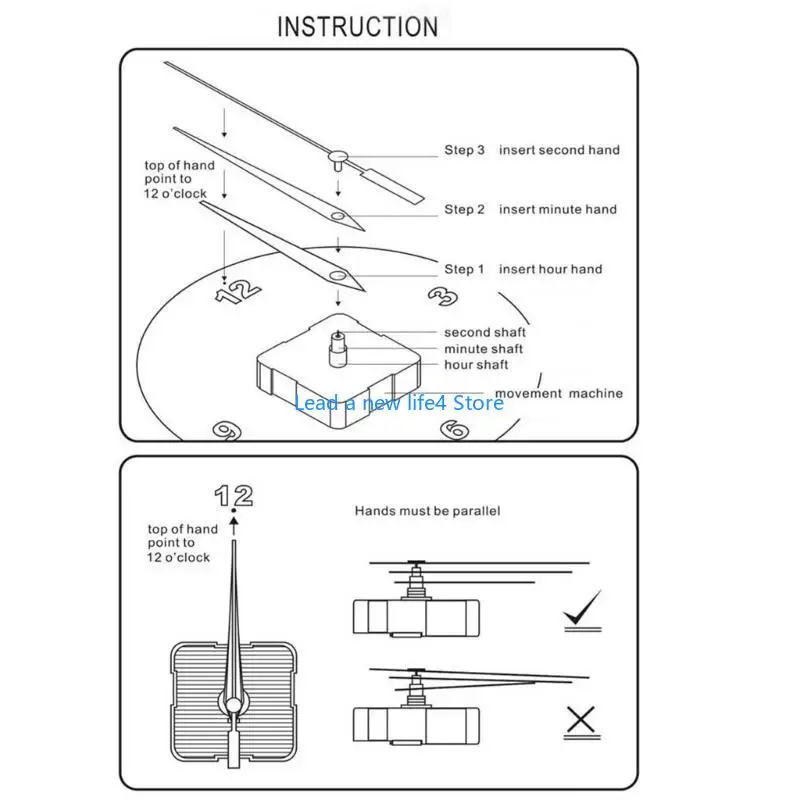 INSTRUCTION

top of hand point to 12 o'clock

Step 3 insert second hand

Step 2 insert minute hand

Step 1 insert hour hand

12

3

second shaft

minute shaft

hour shaft

movement machine

Lead a new life4 Store

9

6

12

top of hand point to 12 o'clock

Hands must be parallel