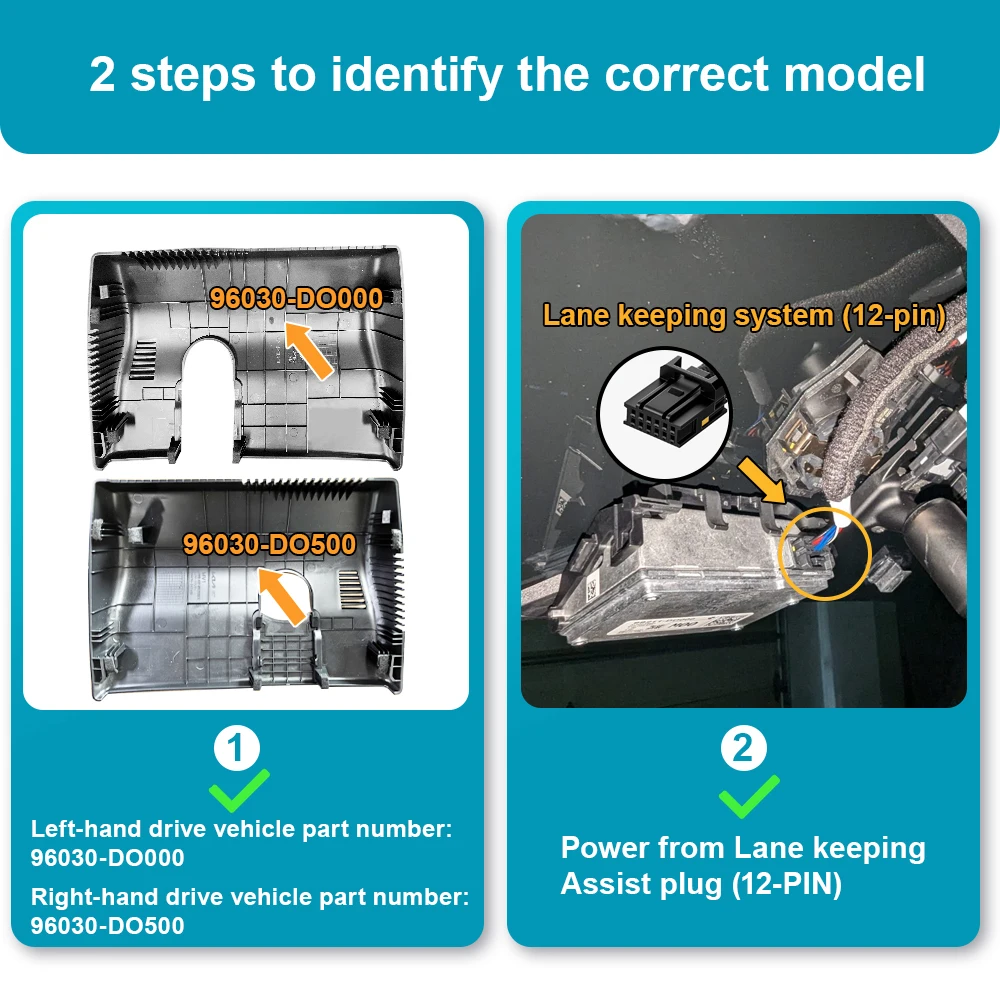 2 steps to identify the correct model

96030-DO000

96030-DO500

1

Left-hand drive vehicle part number: 96030-DO000

Right-hand drive vehicle part number: 96030-DO500

Lane keeping system (12-pin)

2

Power from Lane keeping Assist plug (12-PIN)