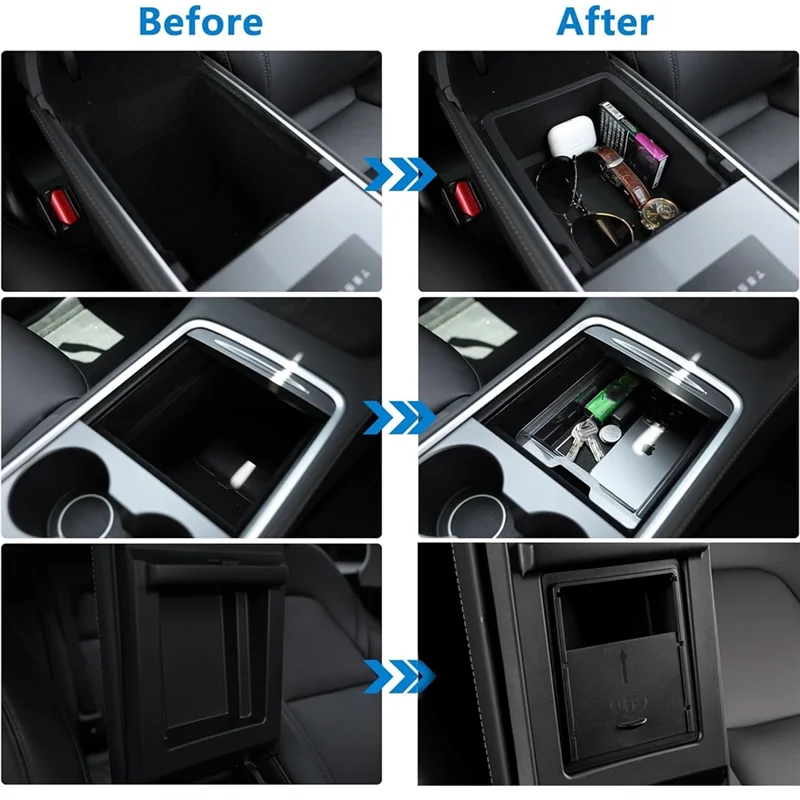 Before

After