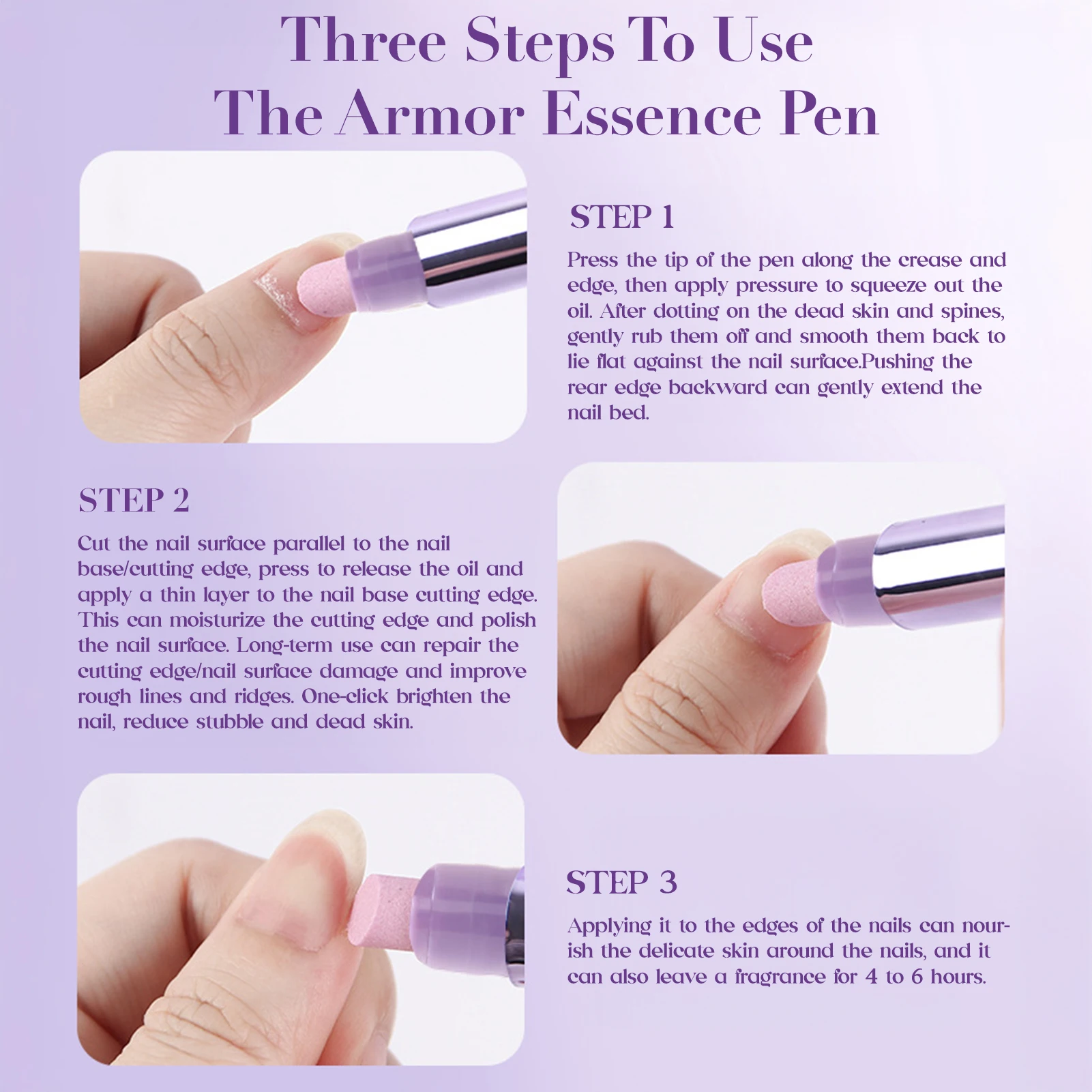 Three Steps To Use
The Armor Essence Pen

STEP 1

Press the tip of the pen along the crease and edge, then apply pressure to squeeze out the oil. After dotting on the dead skin and spines, gently rub them off and smooth them back to lie flat against the nail surface.Pushing the rear edge backward can gently extend the nail bed.

STEP 2

Cut the nail surface parallel to the nail base/cutting edge, press to release the oil and apply a thin layer to the nail base cutting edge. This can moisturize the cutting edge and polish the nail surface. Long-term use can repair the cutting edge/nail surface damage and improve rough lines and ridges. One-click brighten the nail, reduce stubble and dead skin.

STEP 3

Applying it to the edges of the nails can nourish the delicate skin around the nails, and it can also leave a fragrance for 4 to 6 hours.