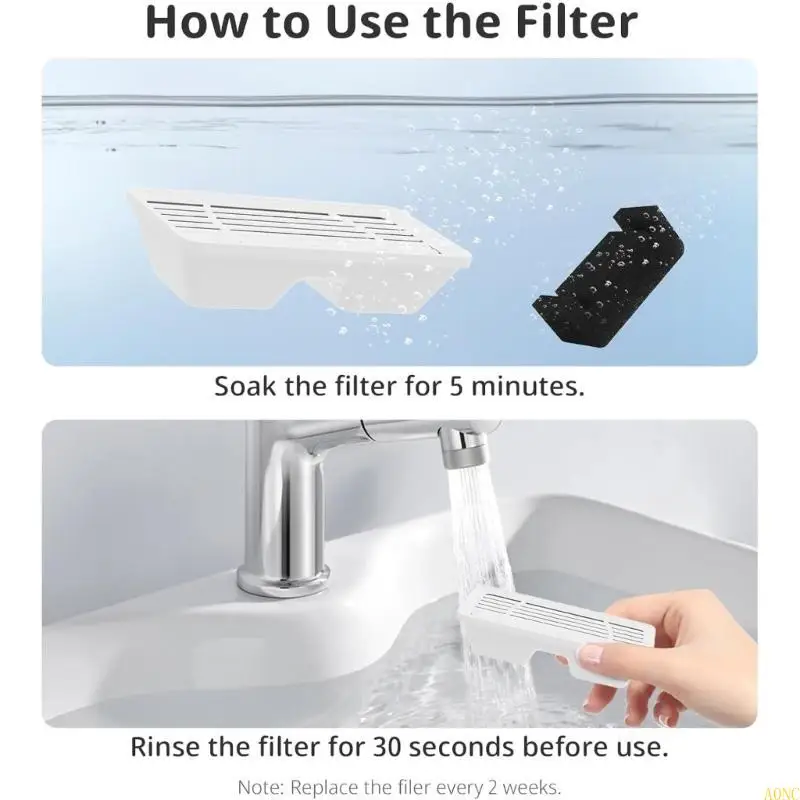 How to Use the Filter

Soak the filter for 5 minutes.

Rinse the filter for 30 seconds before use.

Note: Replace the filer every 2 weeks.

AONC