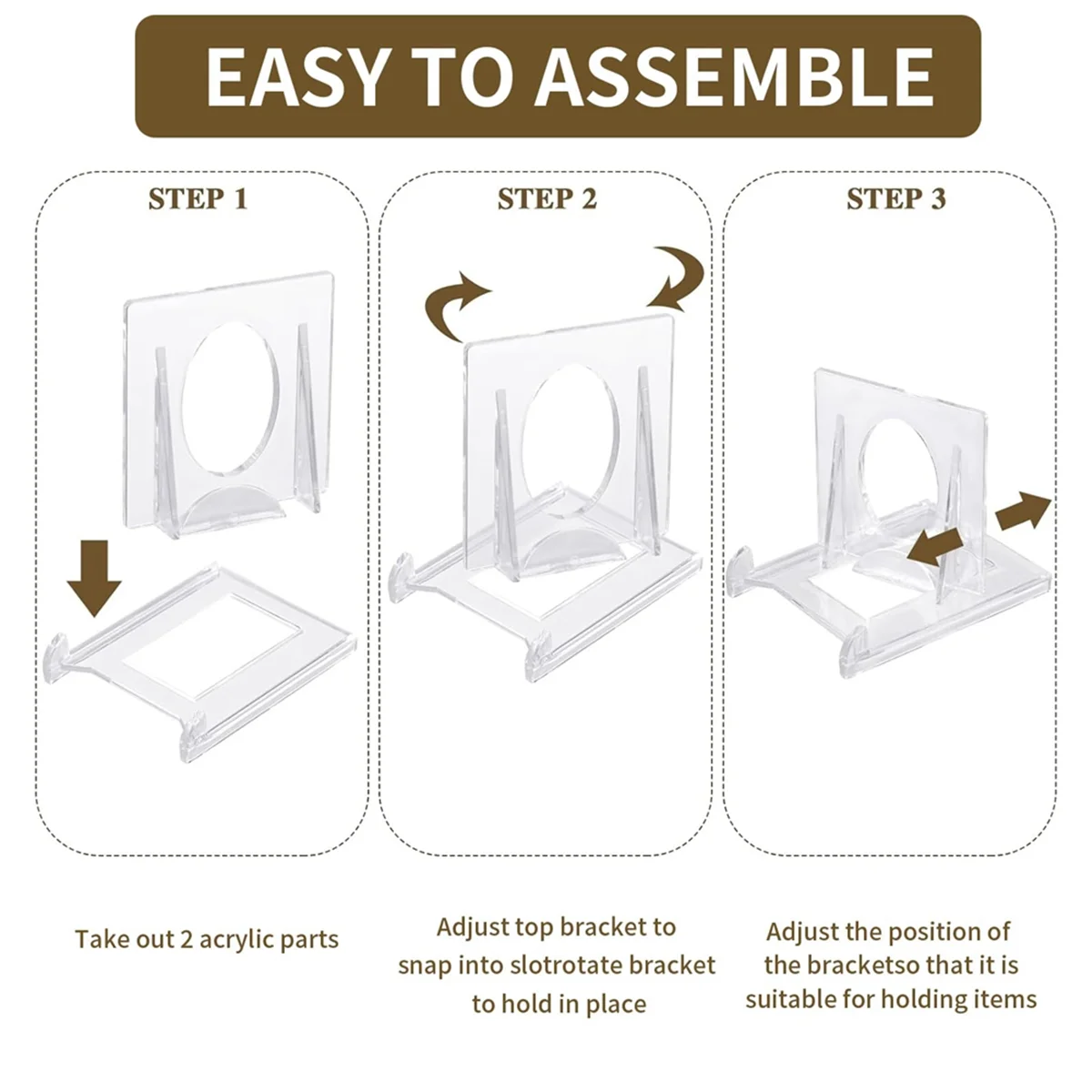 EASY TO ASSEMBLE

STEP 1

STEP 2

STEP 3

Take out 2 acrylic parts

Adjust top bracket to snap into slotrotate bracket to hold in place

Adjust the position of the bracketso that it is suitable for holding items