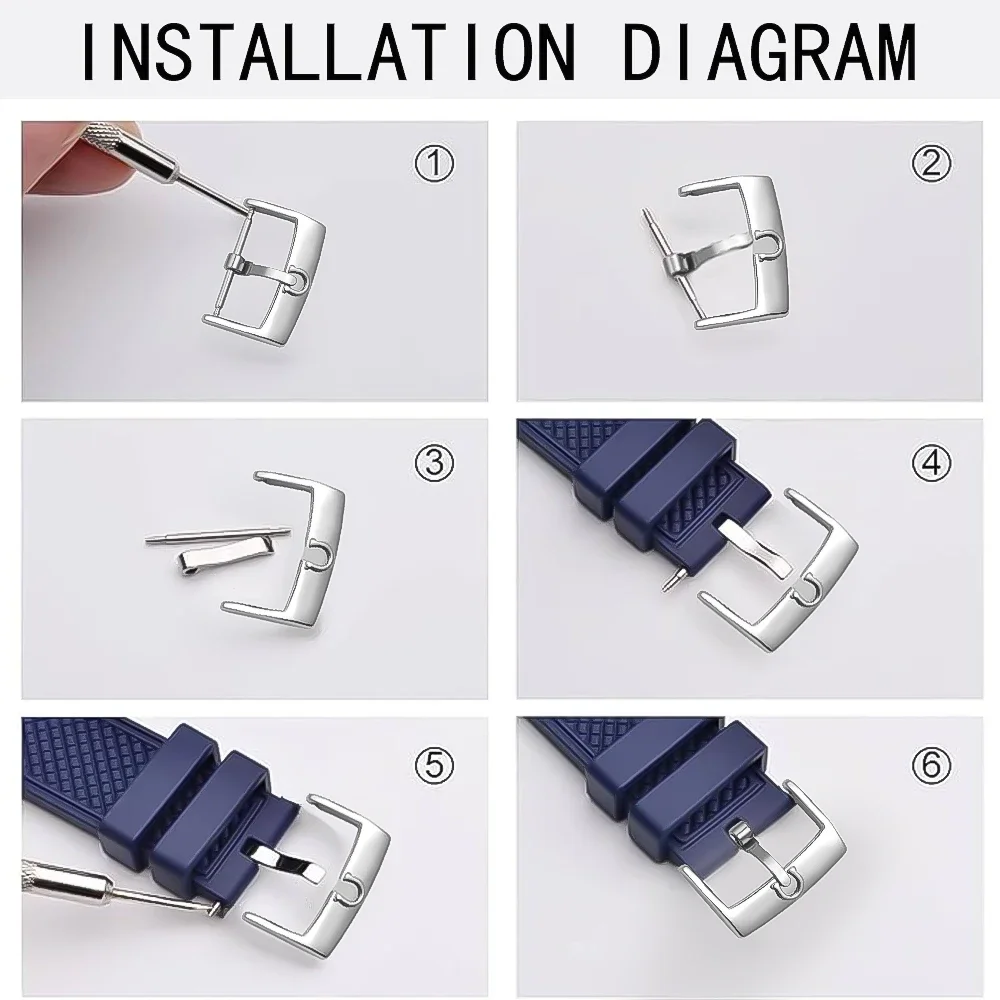 INSTALLATION DIAGRAM

①

②

③

④

⑤

⑥