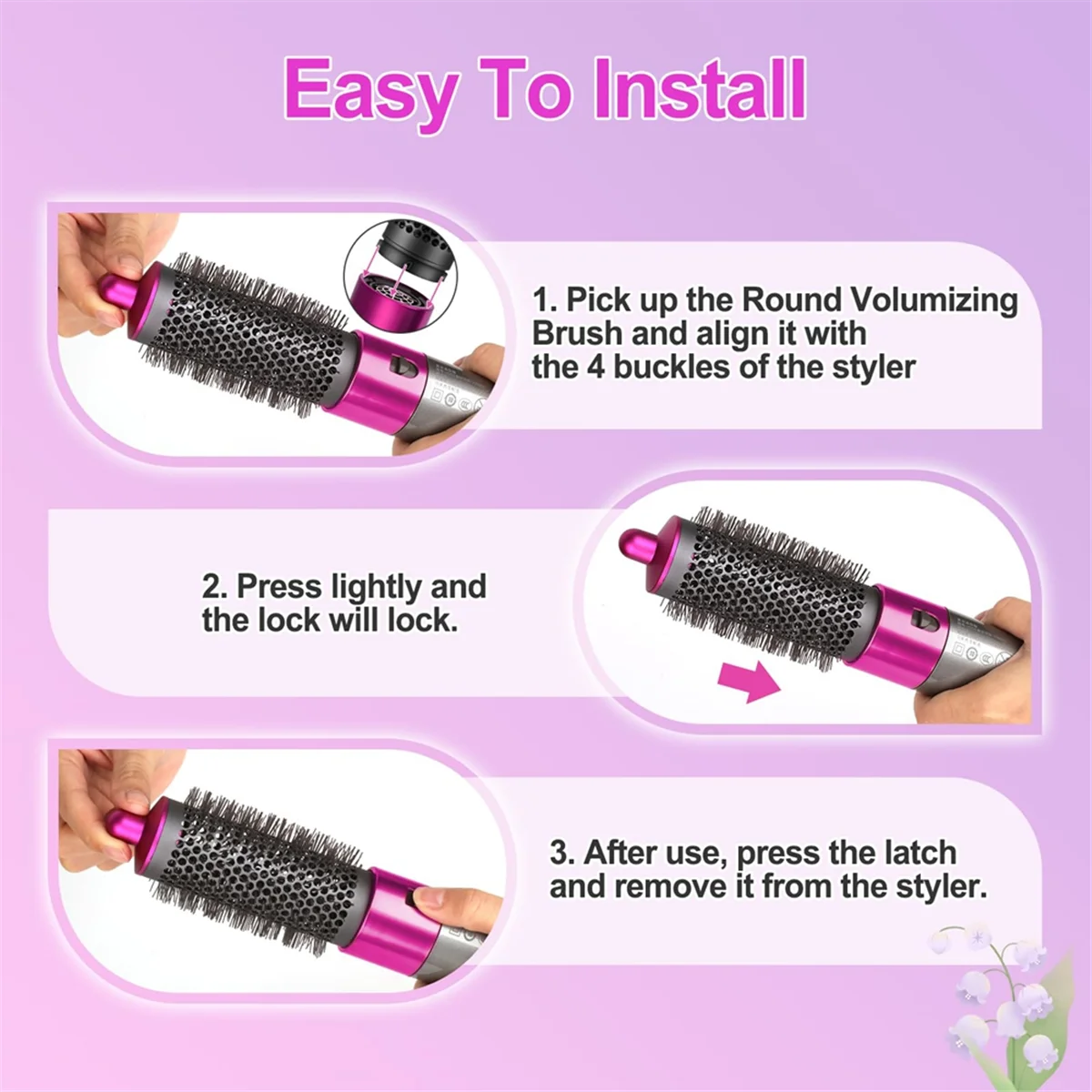 Easy To Install

1. Pick up the Round Volumizing Brush and align it with the 4 buckles of the styler

2. Press lightly and the lock will lock.

3. After use, press the latch and remove it from the styler.