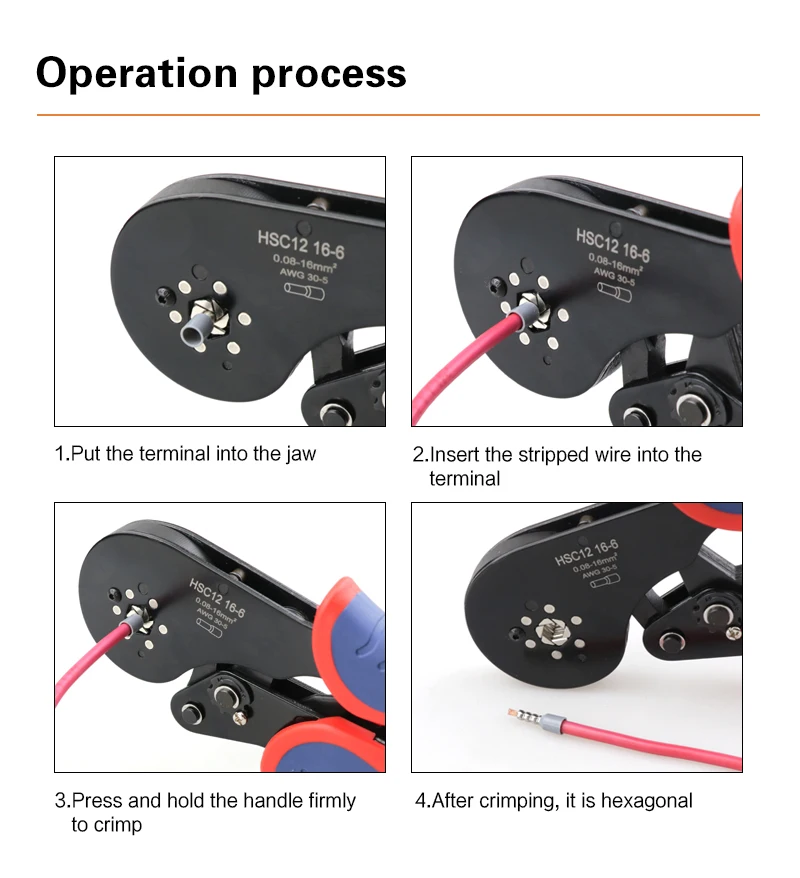 Operation process

HSC12 16-6
0.08-16mm²
AWG 30-5

1.Put the terminal into the jaw

HSC12 16-6
0.08-16mm²
AWG 30-5

2.Insert the stripped wire into the terminal

HSC12 16-6
0.08-16mm²
AWG 30-5

3.Press and hold the handle firmly to crimp

HSC12 16-6
0.08-16mm²
AWG 30-5

4.After crimping, it is hexagonal