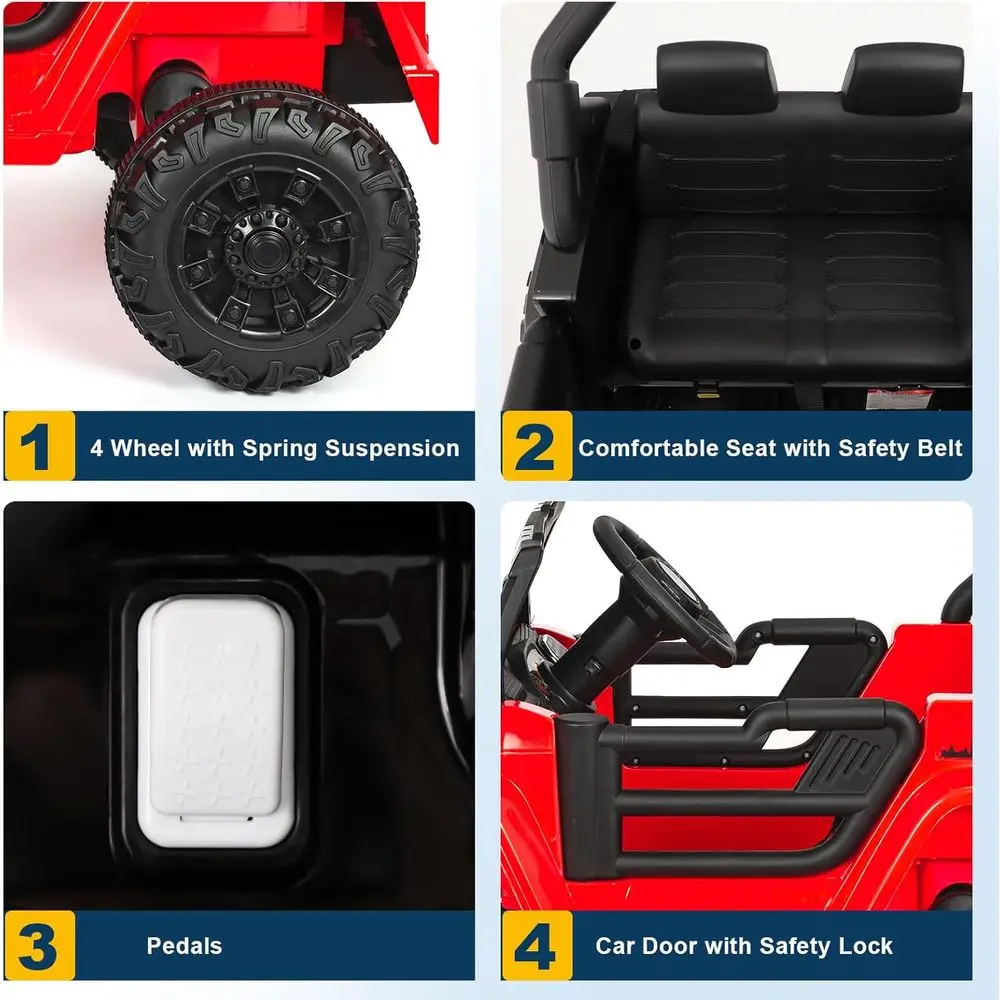 1 4 Wheel with Spring Suspension

2 Comfortable Seat with Safety Belt

3 Pedals

4 Car Door with Safety Lock