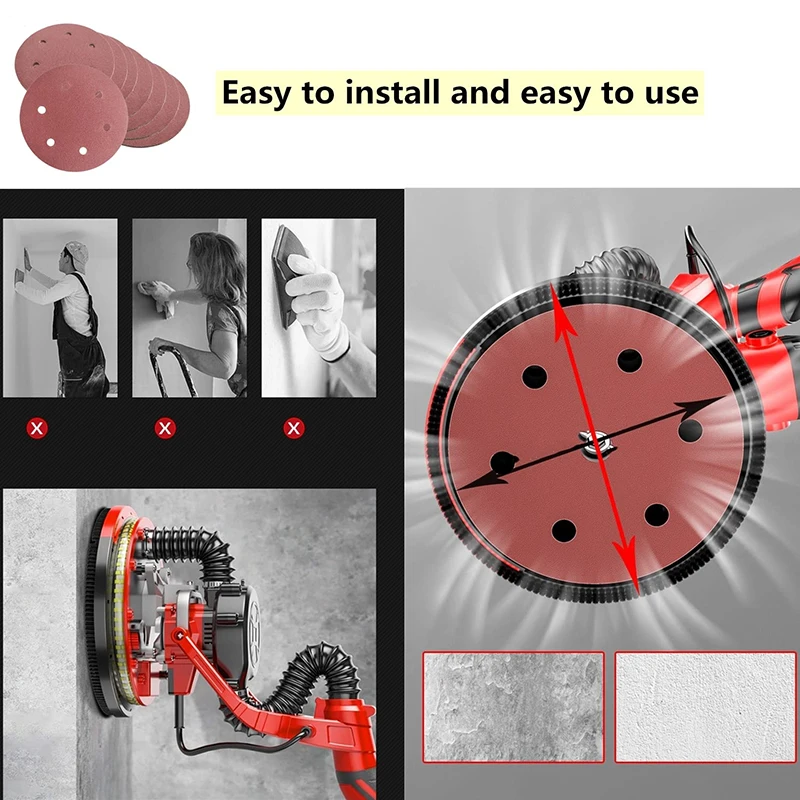 Easy to install and easy to use