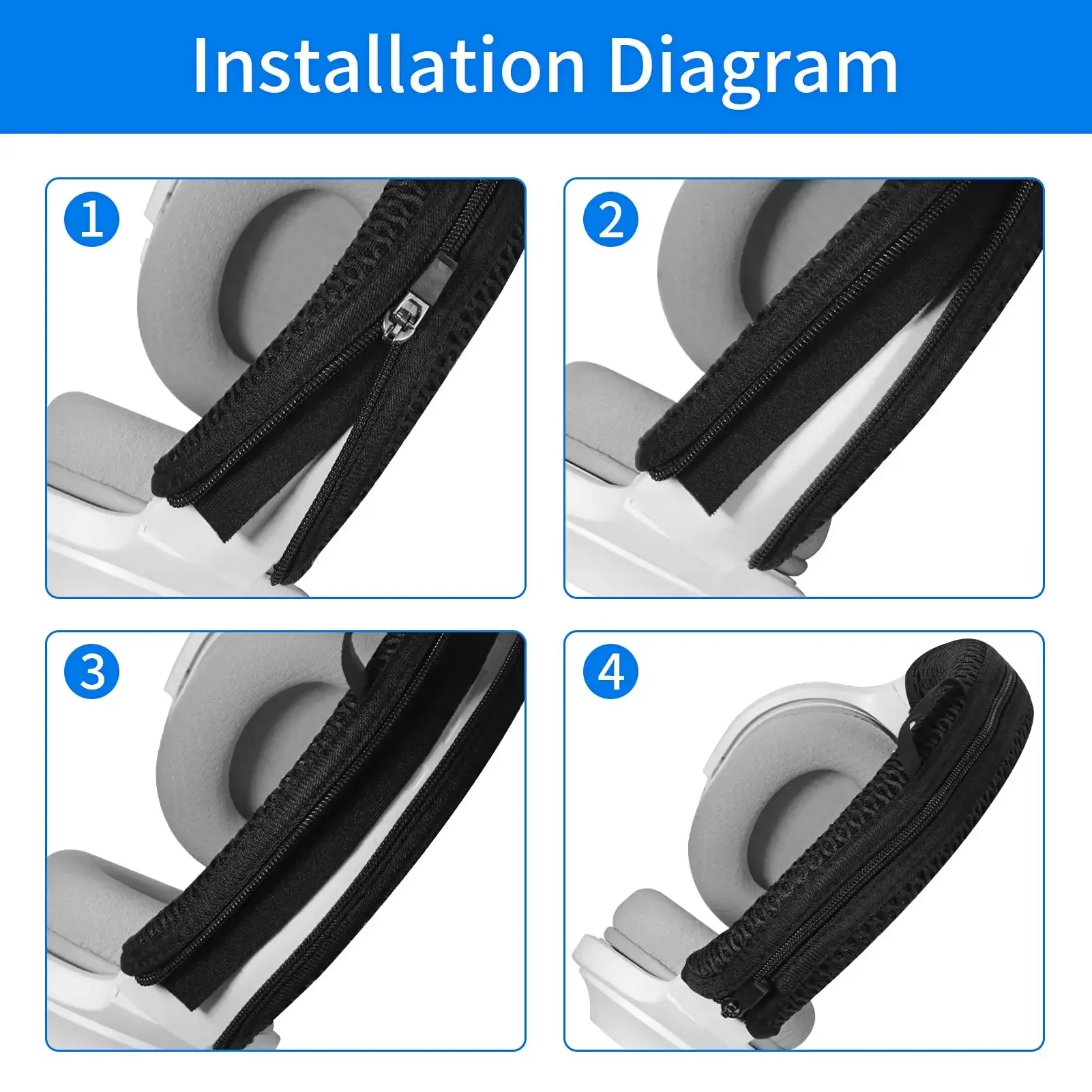 Installation Diagram

1

2

3

4