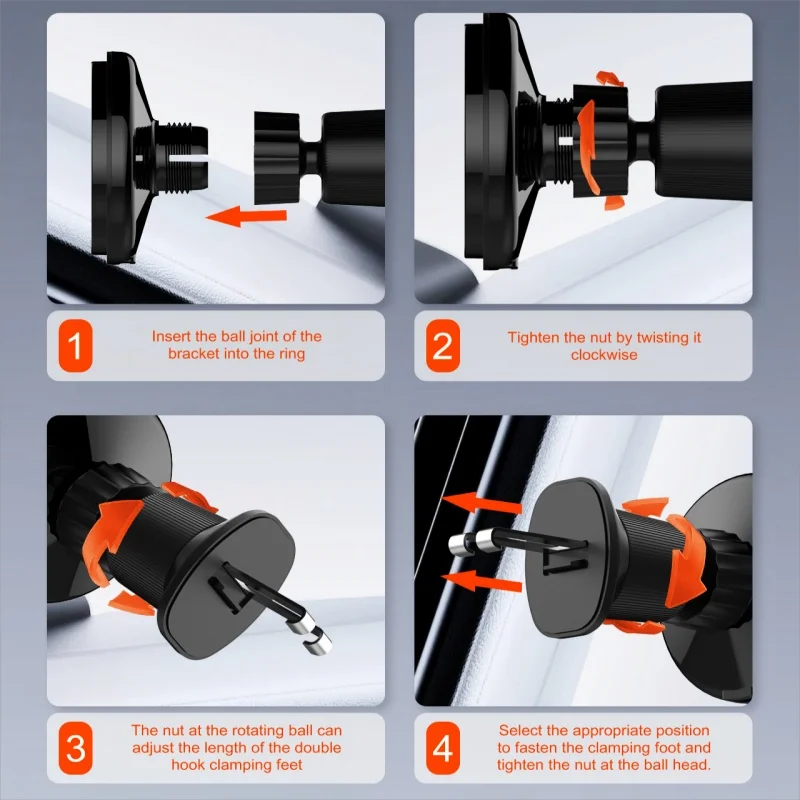 1

Insert the ball joint of the bracket into the ring

2

Tighten the nut by twisting it clockwise

3

The nut at the rotating ball can adjust the length of the double hook clamping feet

4

Select the appropriate position to fasten the clamping foot and tighten the nut at the ball head.