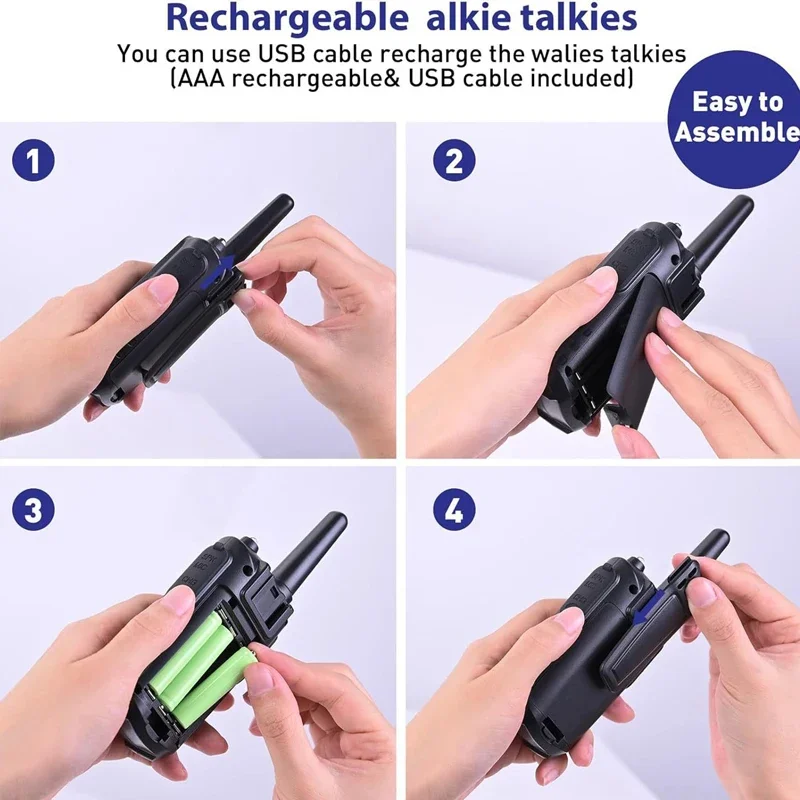 Rechargeable alkie talkies
You can use USB cable recharge the walies talkies (AAA rechargeable& USB cable included)

Easy to Assemble

1

2

3

4