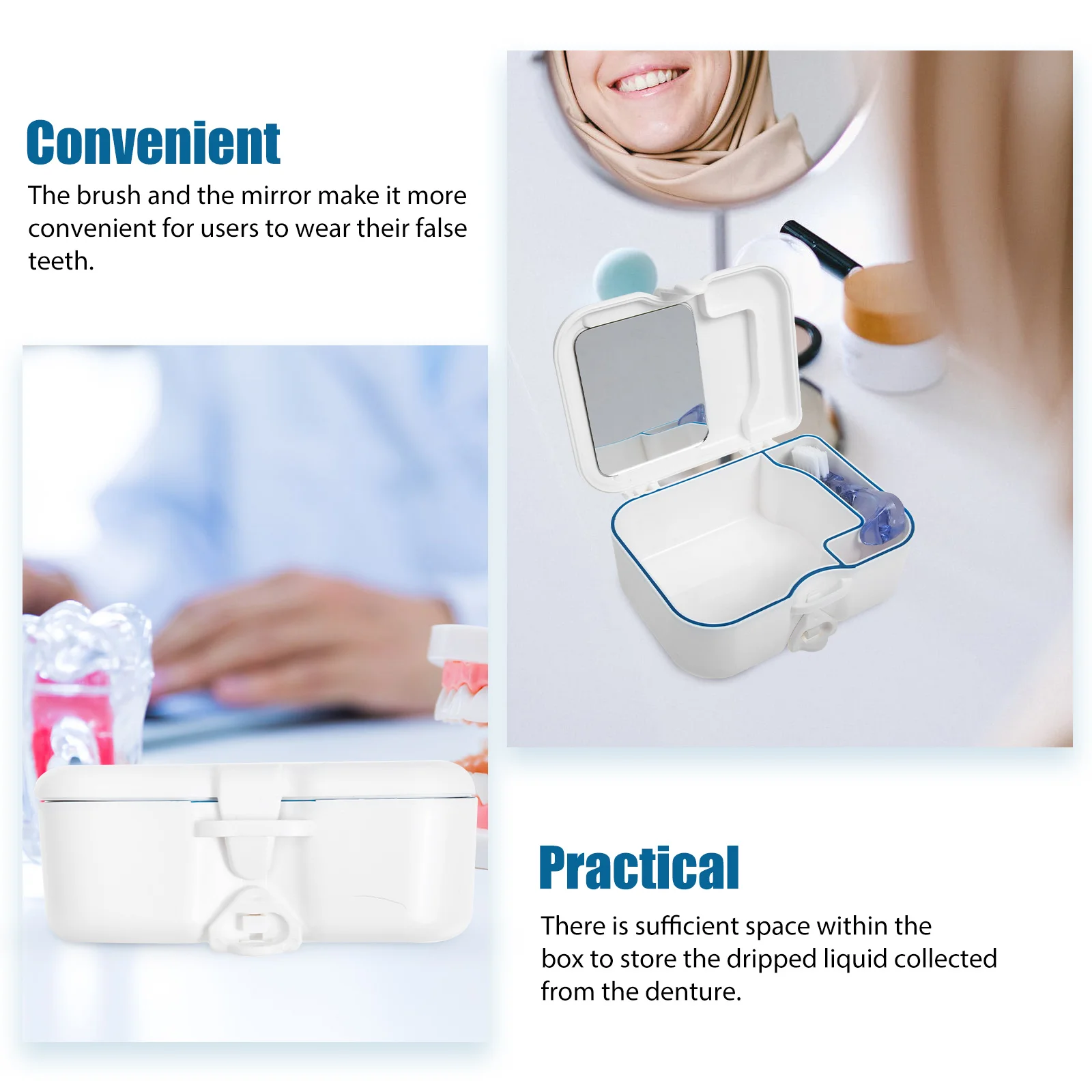 Convenient

The brush and the mirror make it more convenient for users to wear their false teeth.

Practical

There is sufficient space within the box to store the dripped liquid collected from the denture.