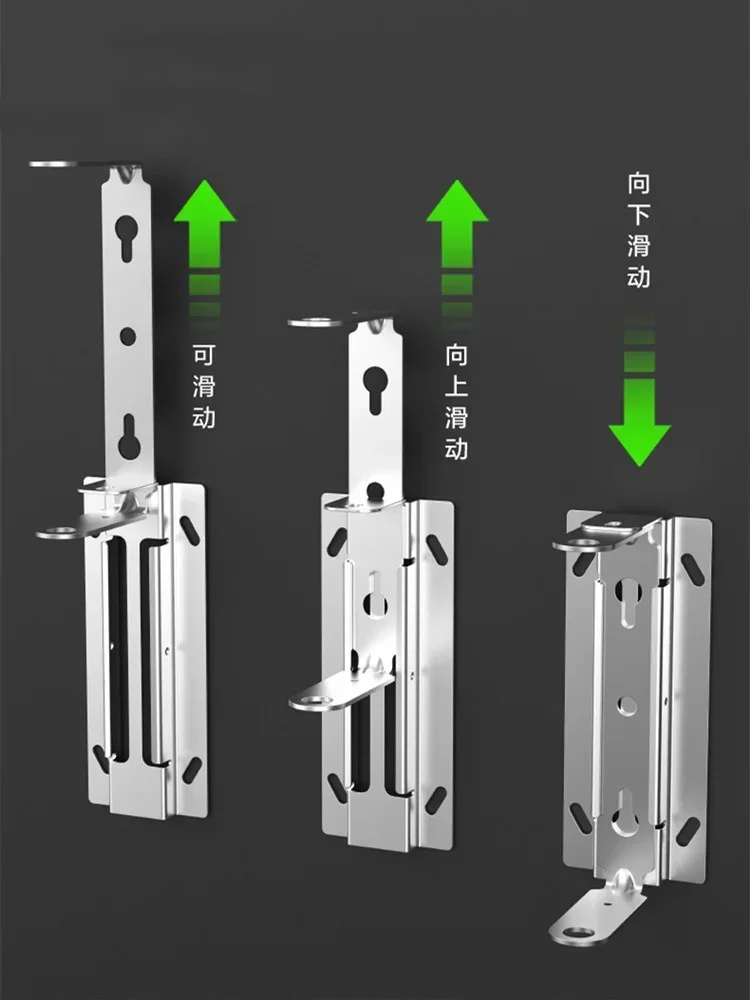 可滑动

向上滑动

向下滑动