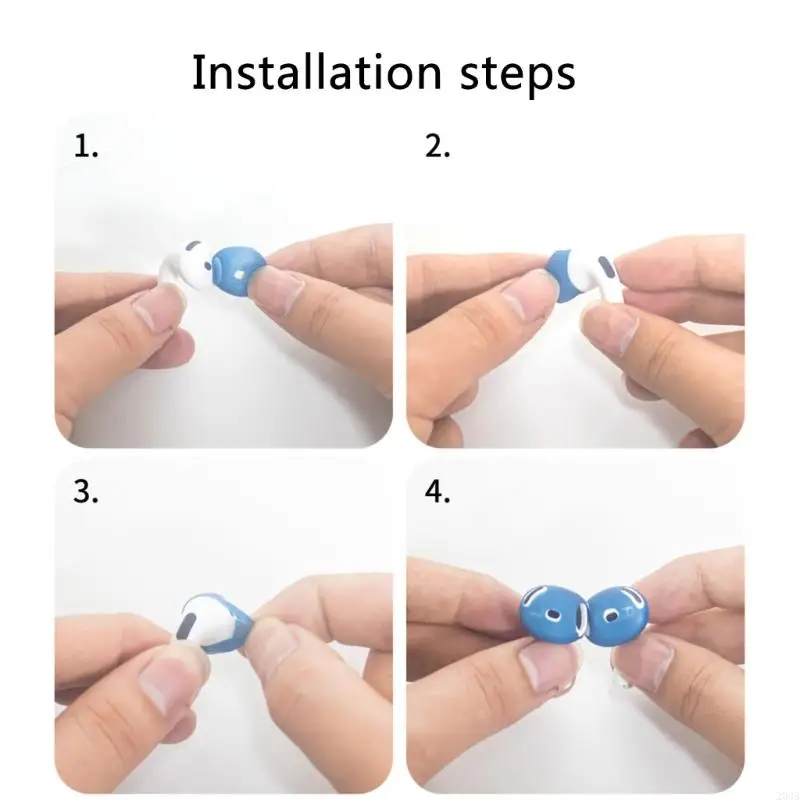 Installation steps

1.

2.

3.

4.