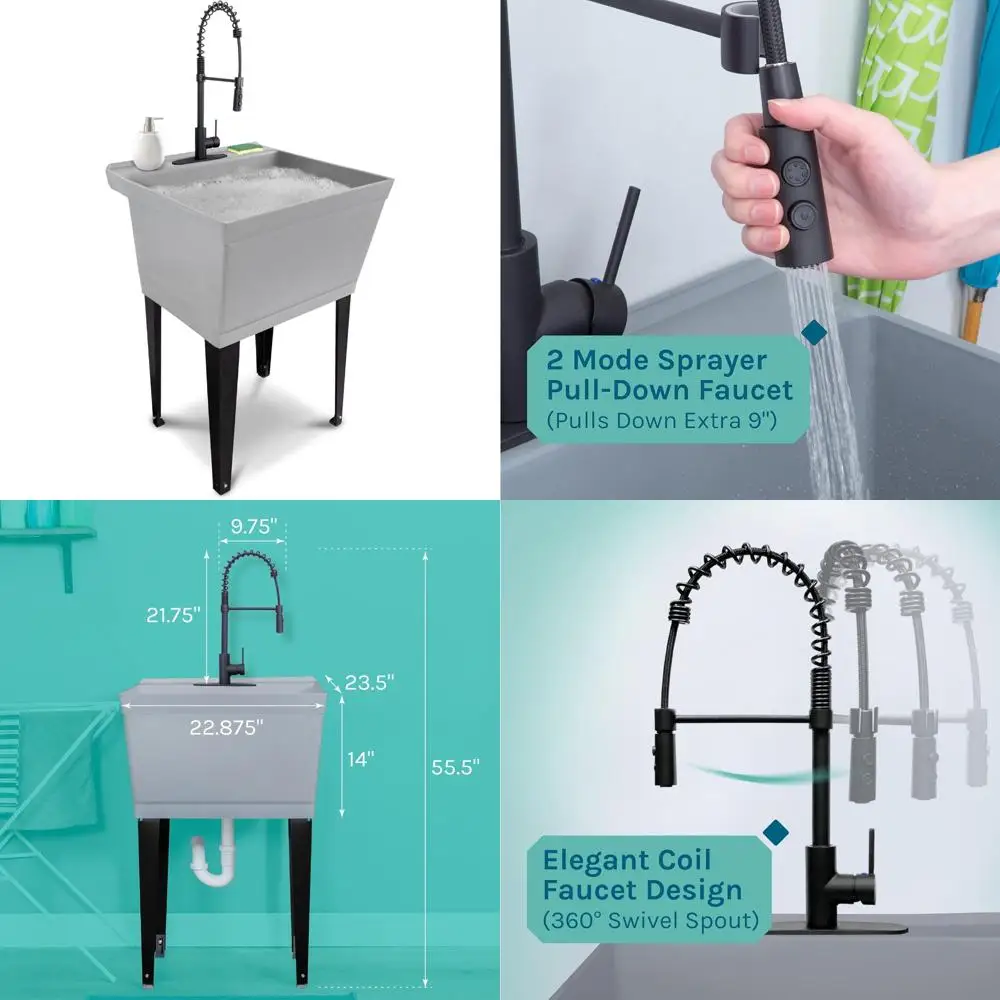 2 Mode Sprayer
Pull-Down Faucet
(Pulls Down Extra 9")

9.75"
21.75"
23.5"
22.875"
14"
55.5"

Elegant Coil
Faucet Design
(360° Swivel Spout)