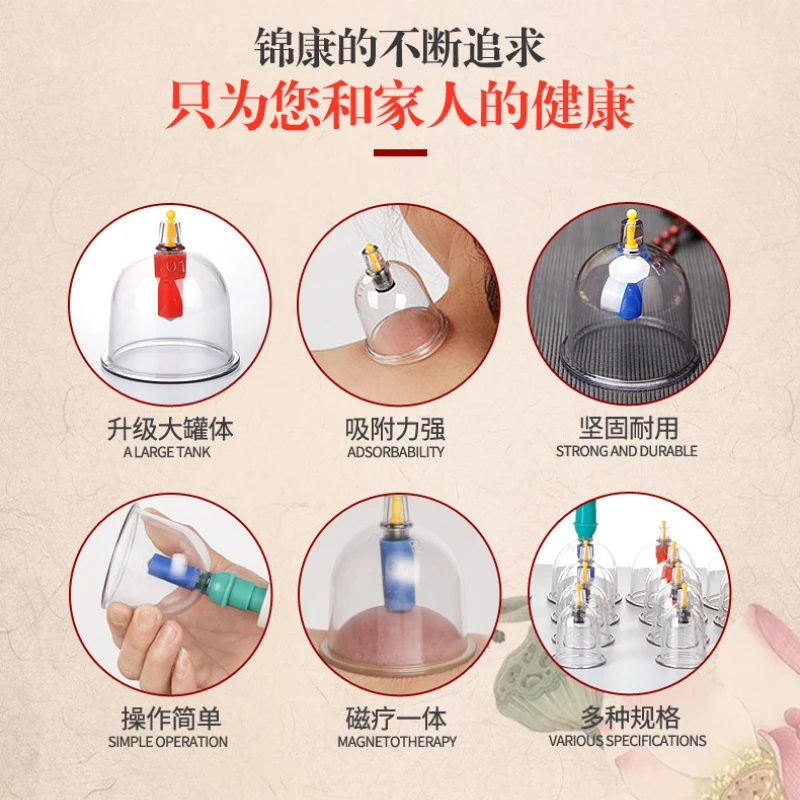 锦康的不断追求
只为您和家人的健康

升级大罐体
A LARGE TANK

吸附力强
ADSORBABILITY

坚固耐用
STRONG AND DURABLE

操作简单
SIMPLE OPERATION

磁疗一体
MAGNETOTHERAPY

多种规格
VARIOUS SPECIFICATIONS