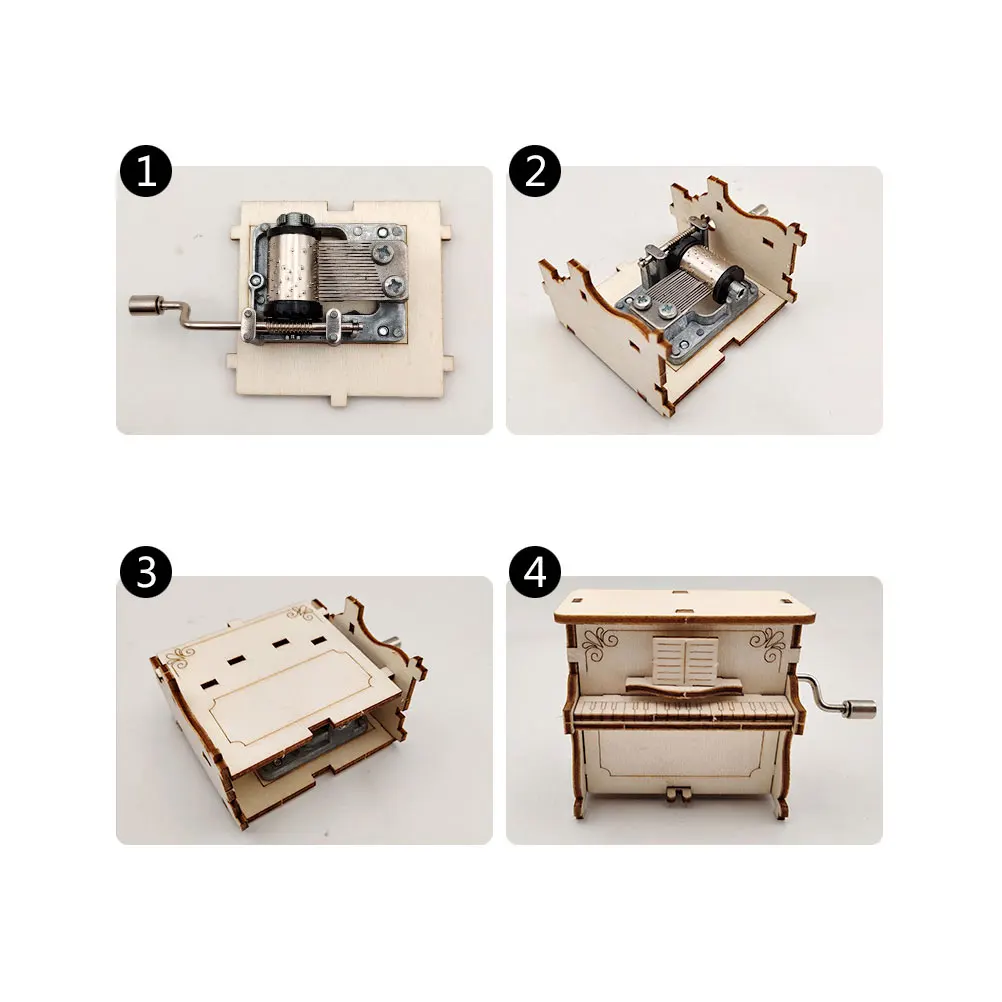 1

2

3

4