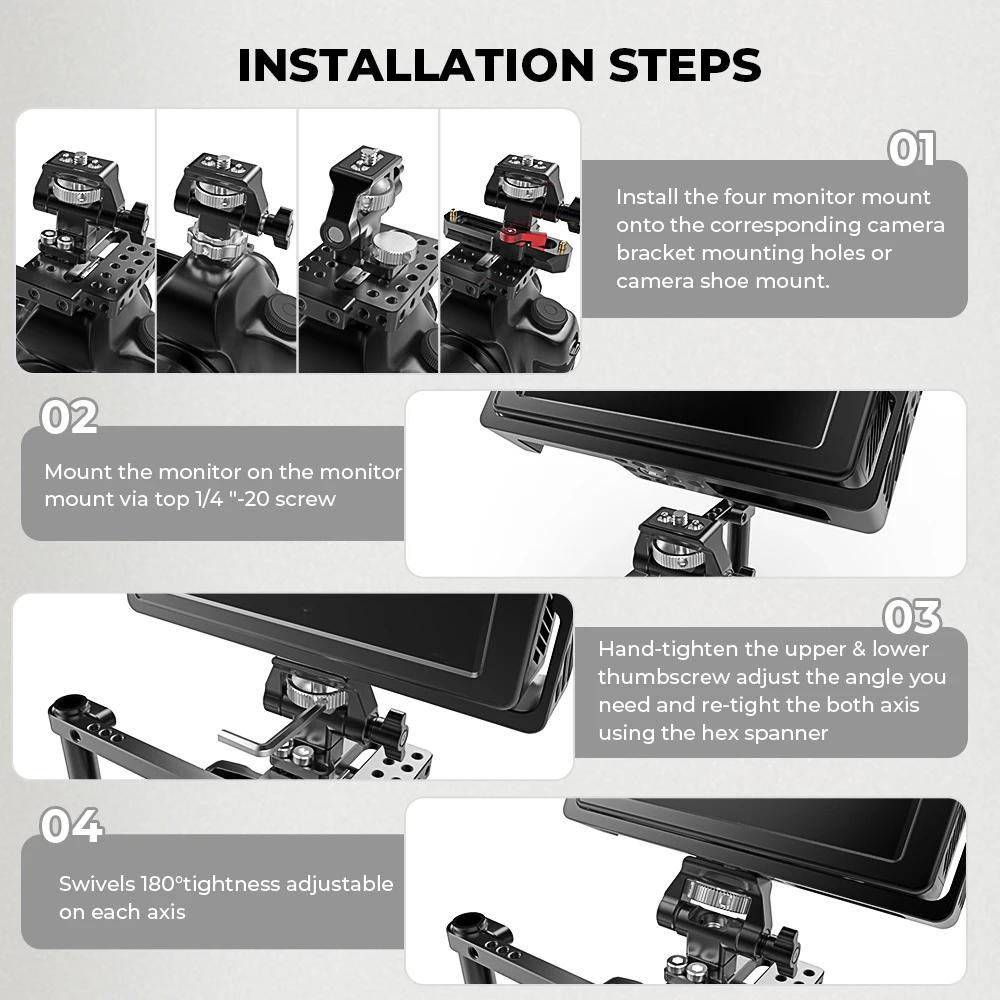 INSTALLATION STEPS

01

Install the four monitor mount onto the corresponding camera bracket mounting holes or camera shoe mount.

02

Mount the monitor on the monitor mount via top 1/4 "-20 screw

03

Hand-tighten the upper & lower thumbscrew adjust the angle you need and re-tight the both axis using the hex spanner

04

Swivels 180°tightness adjustable on each axis