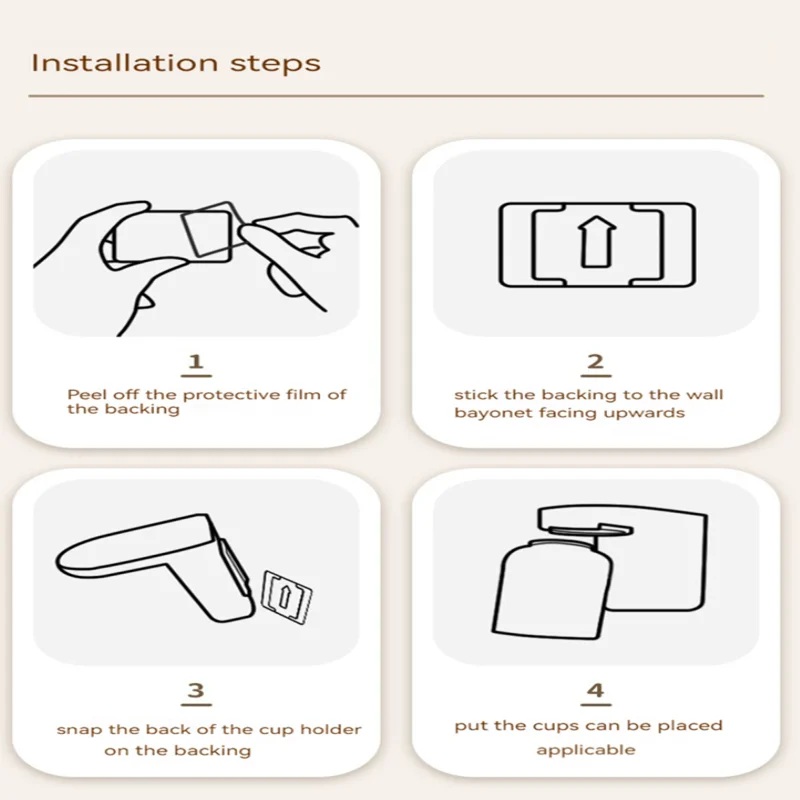 Installation steps

1
Peel off the protective film of the backing

2
stick the backing to the wall bayonet facing upwards

3
snap the back of the cup holder on the backing

4
put the cups can be placed applicable