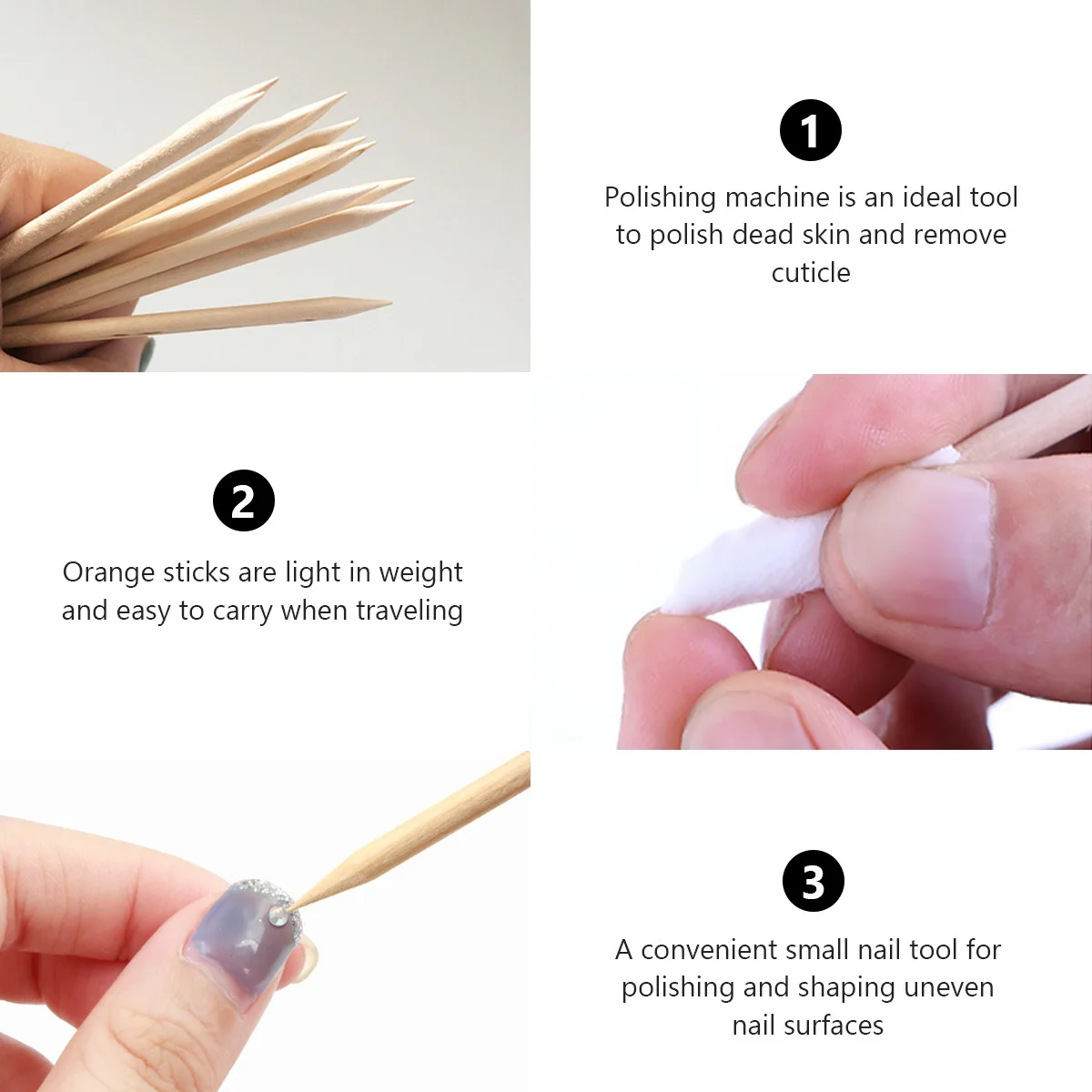 1

Polishing machine is an ideal tool to polish dead skin and remove cuticle

2

Orange sticks are light in weight and easy to carry when traveling

3

A convenient small nail tool for polishing and shaping uneven nail surfaces