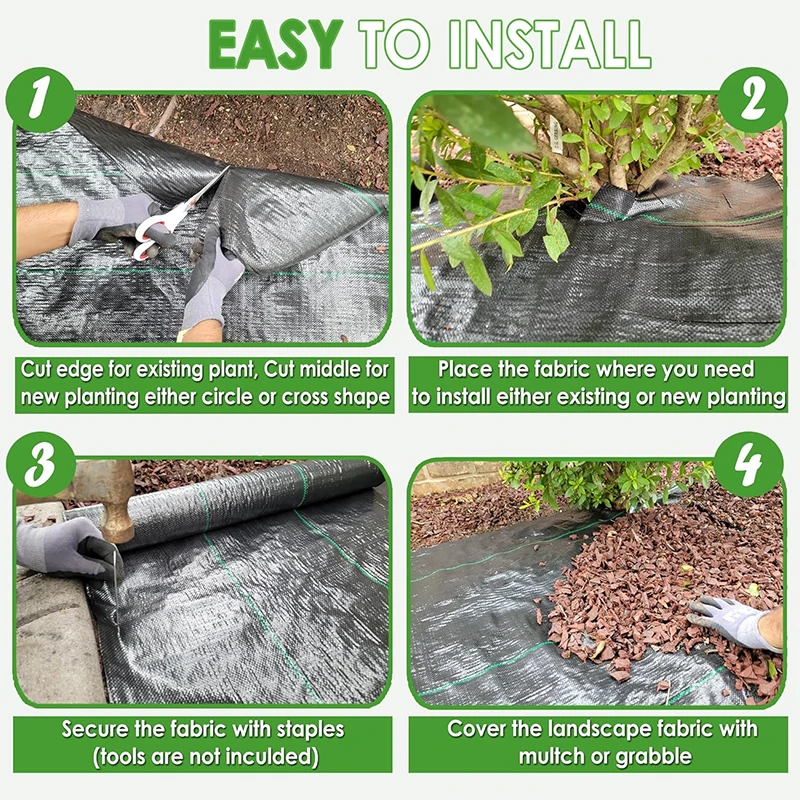 EASY TO INSTALL

1

Cut edge for existing plant, Cut middle for new planting either circle or cross shape

2

Place the fabric where you need to install either existing or new planting

3

Secure the fabric with staples (tools are not inculded)

4

Cover the landscape fabric with multch or grabble