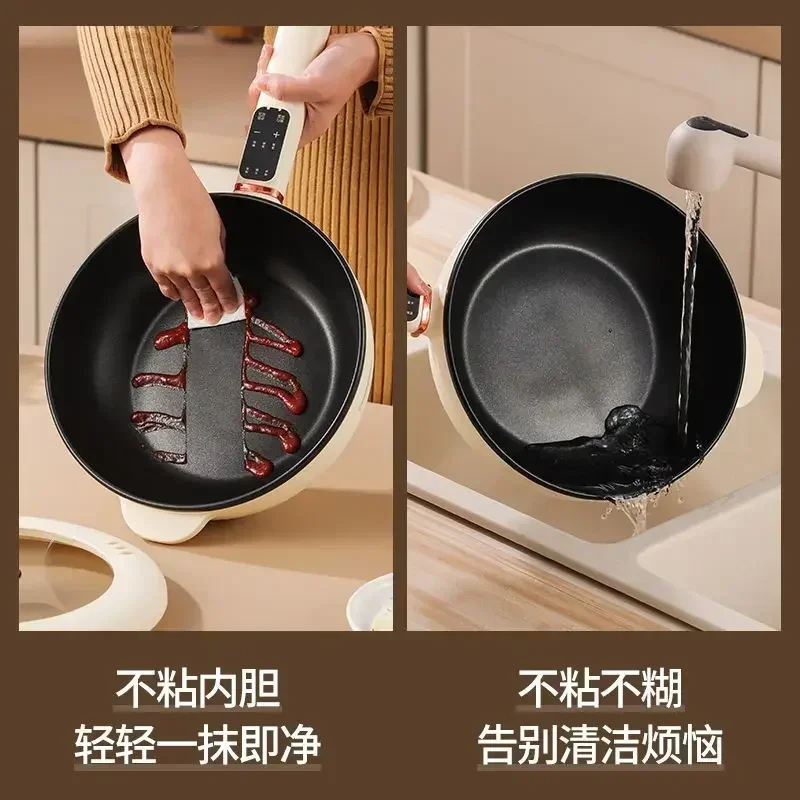 不粘内胆
轻轻一抹即净

不粘不糊
告别清洁烦恼