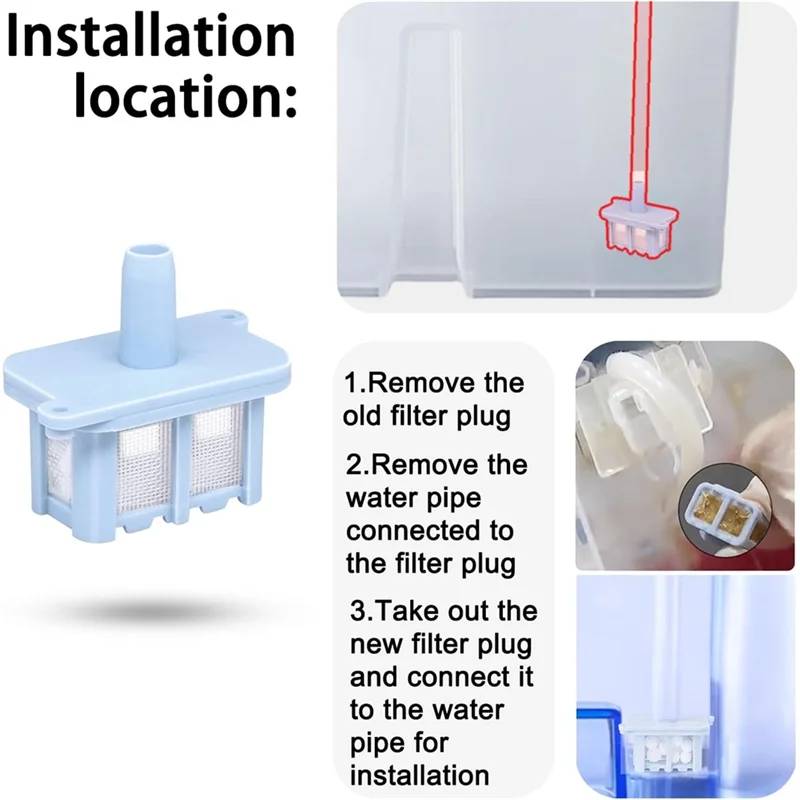 Installation location:

1.Remove the old filter plug

2.Remove the water pipe connected to the filter plug

3.Take out the new filter plug and connect it to the water pipe for installation