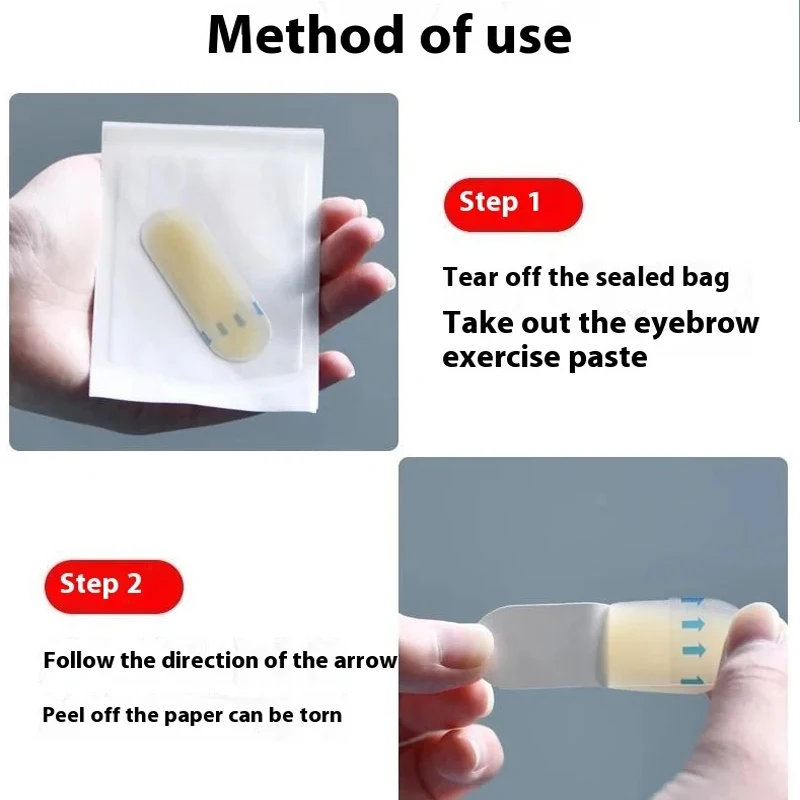 Method of use

Step 1

Tear off the sealed bag

Take out the eyebrow exercise paste

Step 2

Follow the direction of the arrow

Peel off the paper can be torn