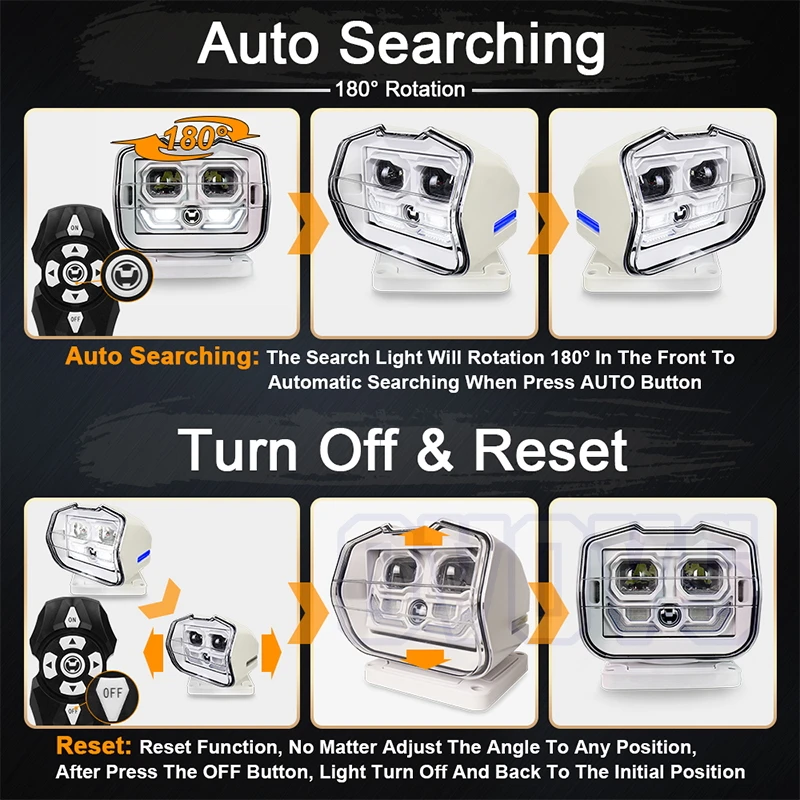 Auto Searching

180° Rotation

180°

ON

OFF

Auto Searching: The Search Light Will Rotation 180° In The Front To Automatic Searching When Press AUTO Button

Turn Off & Reset

ON

OFF

OFF

Reset: Reset Function, No Matter Adjust The Angle To Any Position, After Press The OFF Button, Light Turn Off And Back To The Initial Position