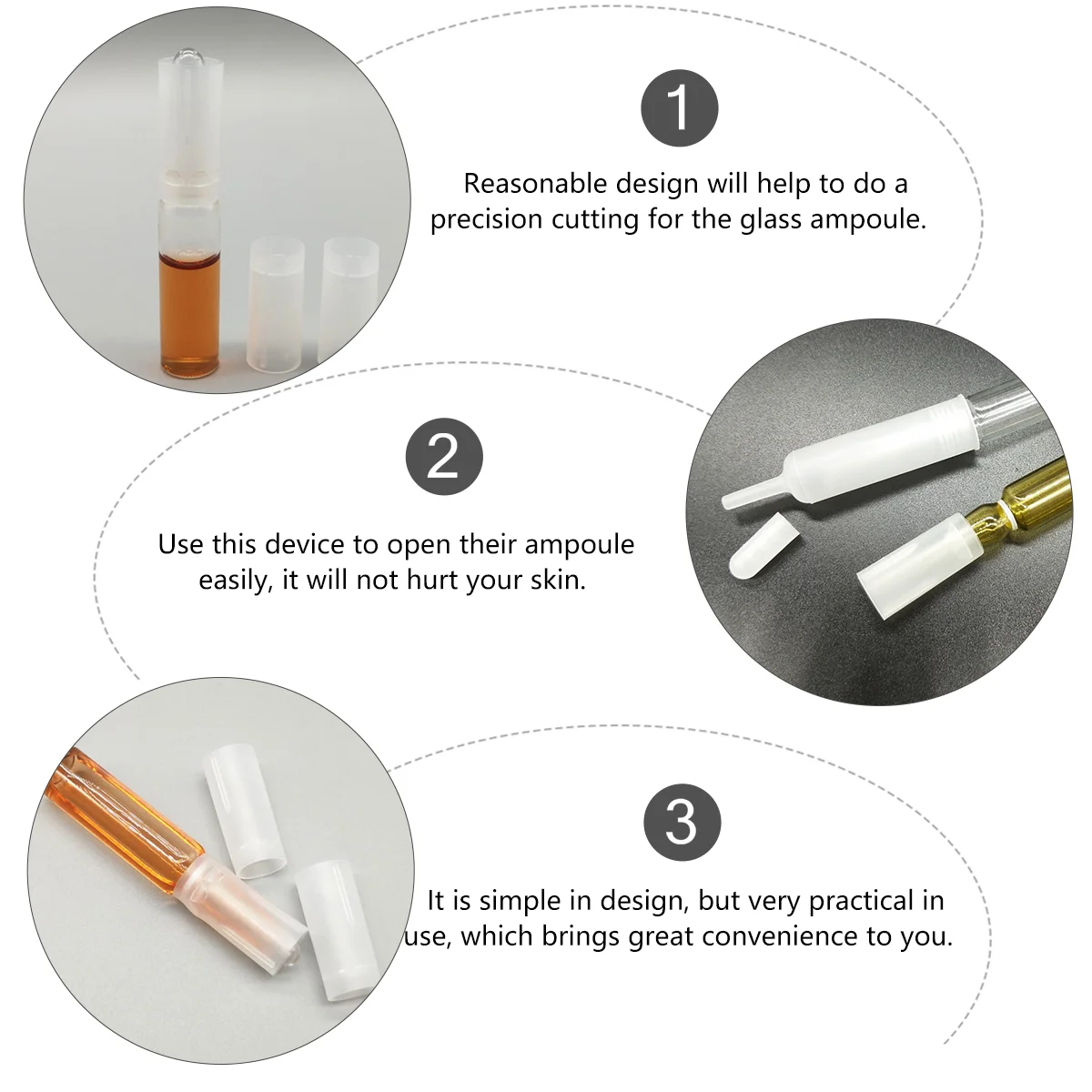 1

Reasonable design will help to do a precision cutting for the glass ampoule.

2

Use this device to open their ampoule easily, it will not hurt your skin.

3

It is simple in design, but very practical in use, which brings great convenience to you.