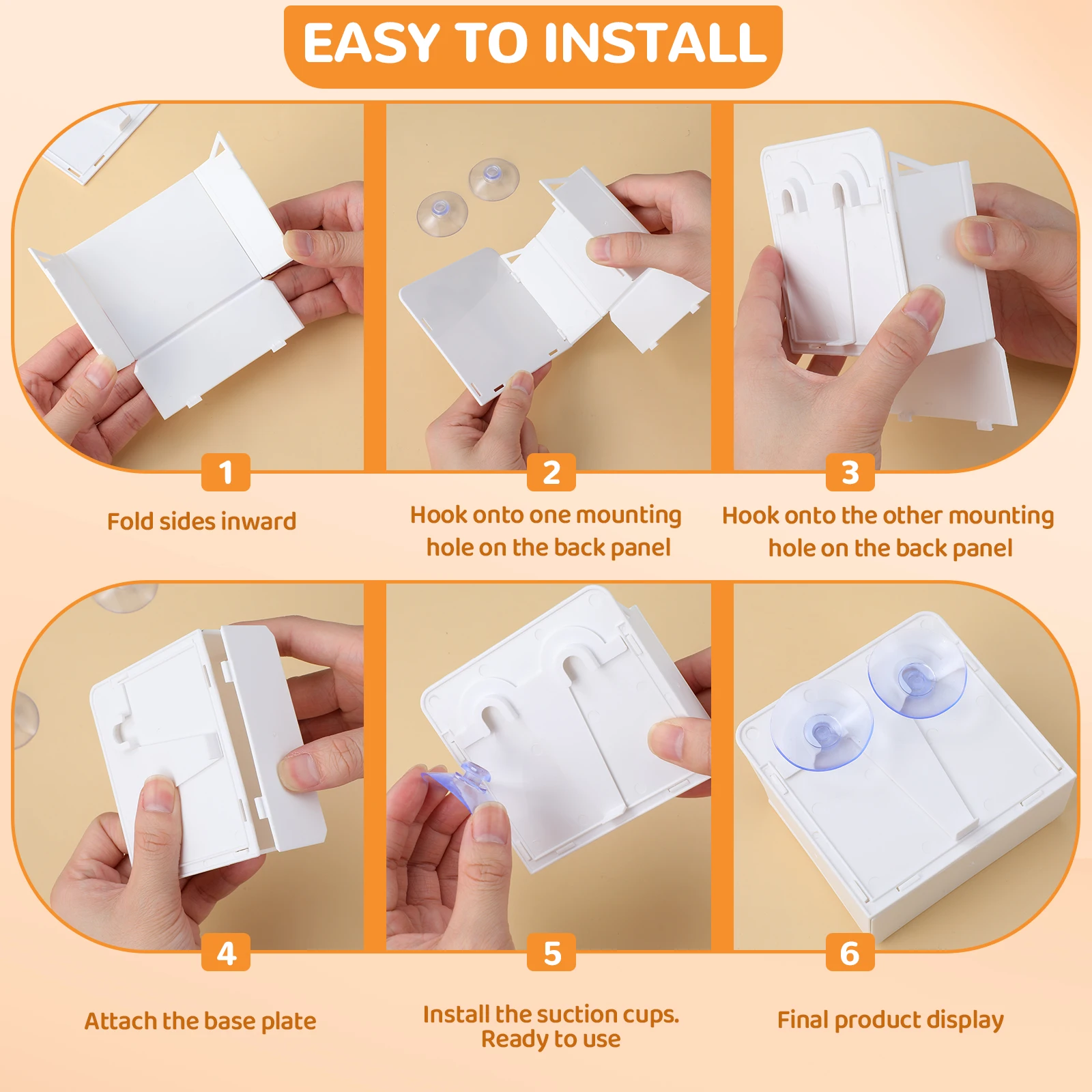 EASY TO INSTALL

1

Fold sides inward

2

Hook onto one mounting hole on the back panel

3

Hook onto the other mounting hole on the back panel

4

Attach the base plate

5

Install the suction cups. Ready to use

6

Final product display