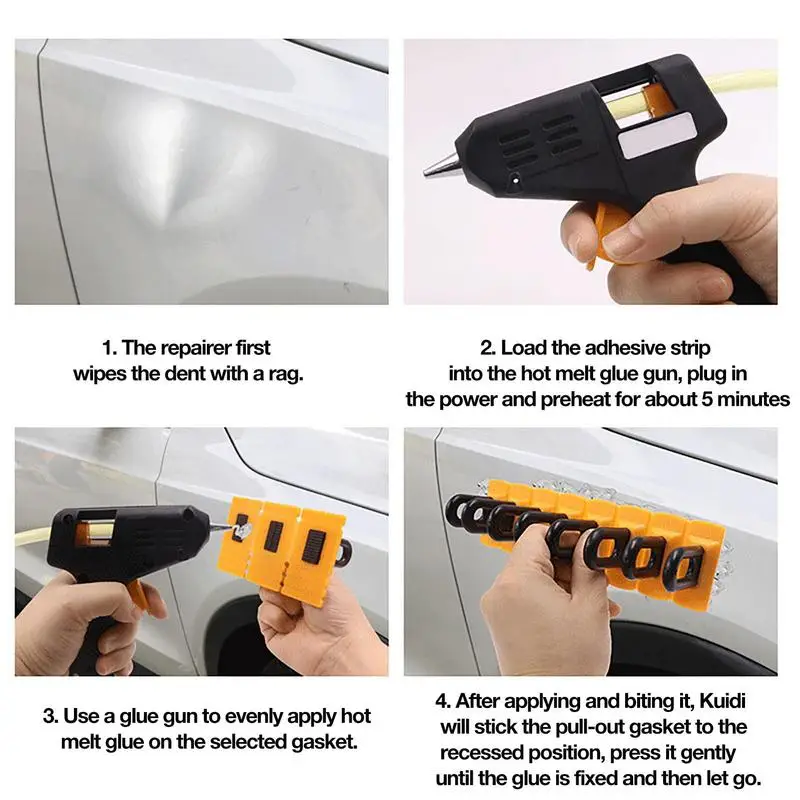 1. The repairer first wipes the dent with a rag.

2. Load the adhesive strip into the hot melt glue gun, plug in the power and preheat for about 5 minutes

3. Use a glue gun to evenly apply hot melt glue on the selected gasket.

4. After applying and biting it, Kuidi will stick the pull-out gasket to the recessed position, press it gently until the glue is fixed and then let go.