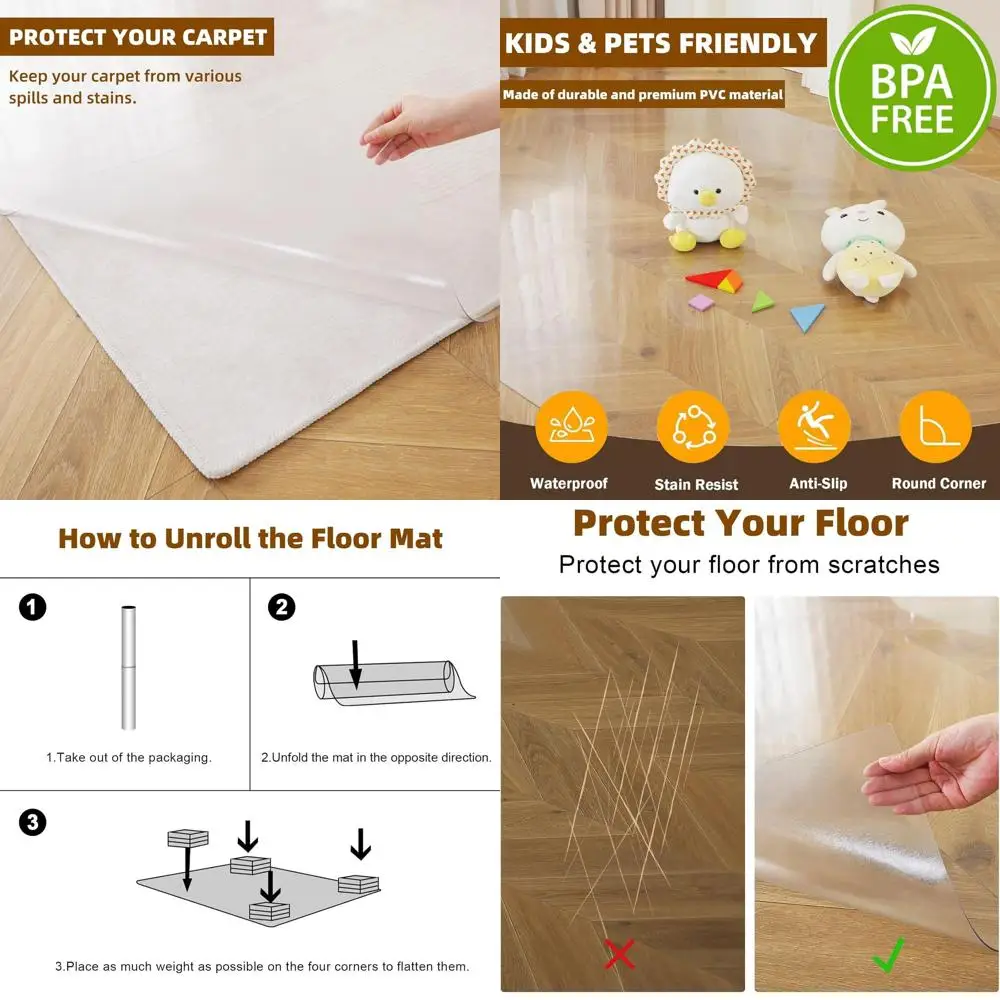 PROTECT YOUR CARPET

Keep your carpet from various spills and stains.

KIDS & PETS FRIENDLY

Made of durable and premium PVC material

BPA FREE

Waterproof

Stain Resist

Anti-Slip

Round Corner

How to Unroll the Floor Mat

1

1.Take out of the packaging.

2

2.Unfold the mat in the opposite direction.

3

3.Place as much weight as possible on the four corners to flatten them.

Protect Your Floor

Protect your floor from scratches