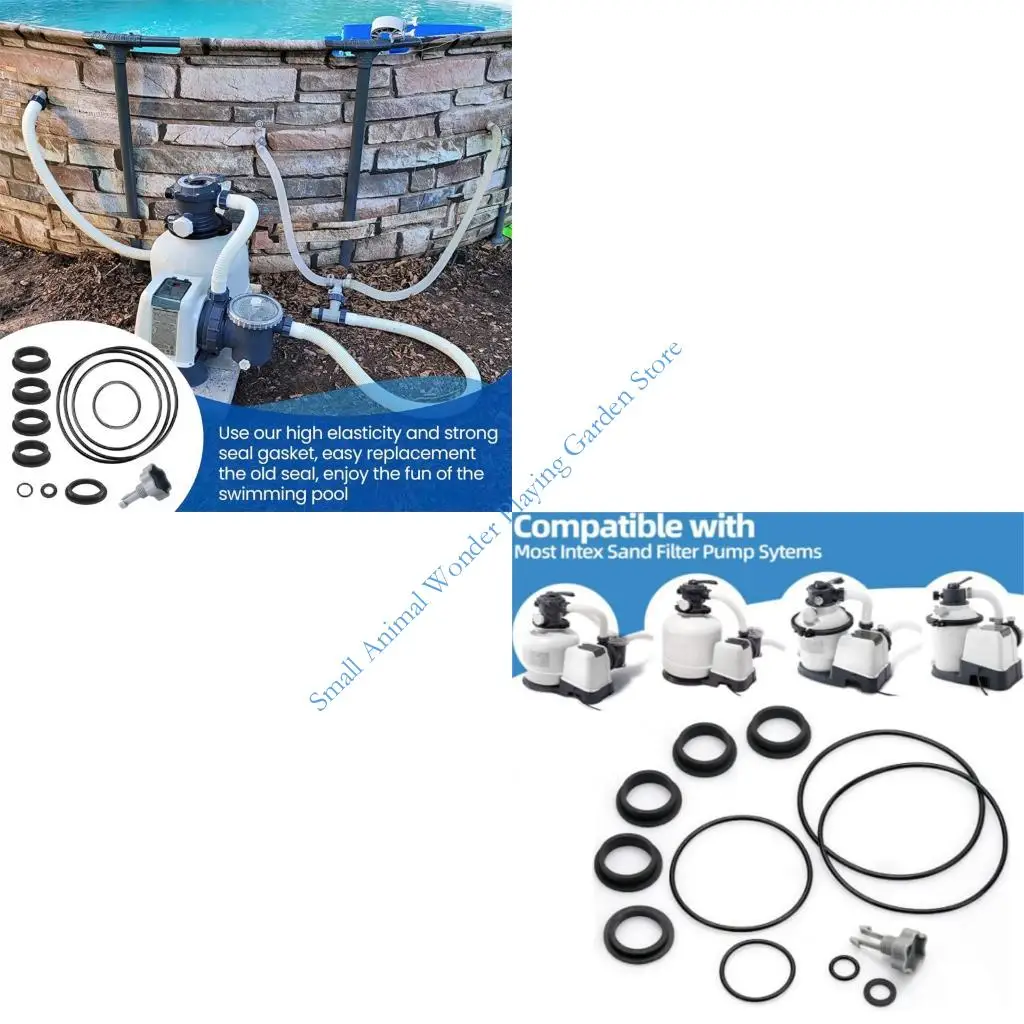 Use our high elasticity and strong seal gasket, easy replacement the old seal, enjoy the fun of the swimming pool

Small Animal Wonder Playing Garden Store

Compatible with
Most Intex Sand Filter Pump Sytems