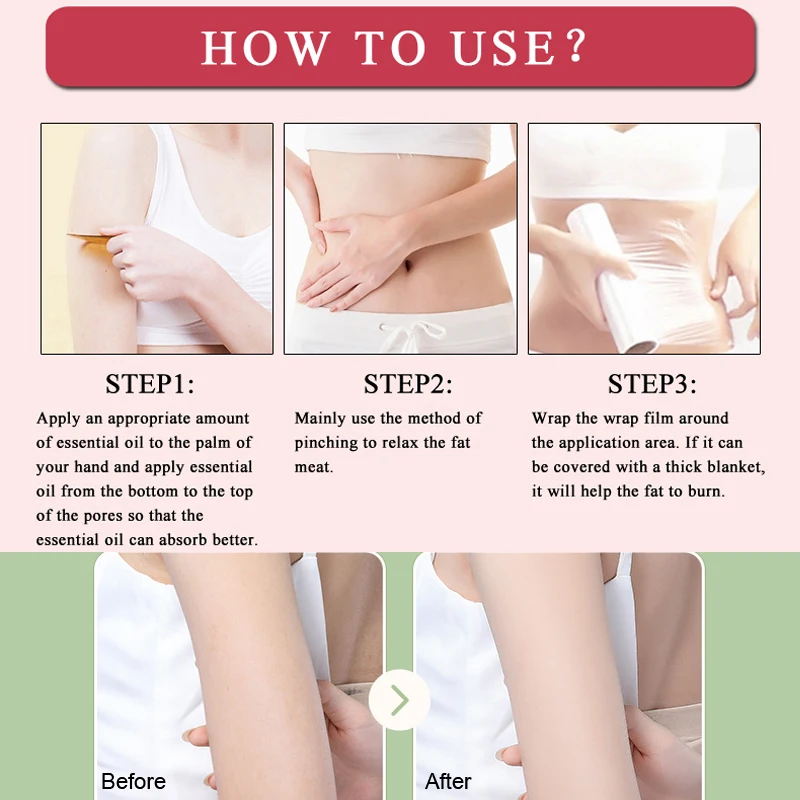 HOW TO USE?

STEP1:
Apply an appropriate amount of essential oil to the palm of your hand and apply essential oil from the bottom to the top of the pores so that the essential oil can absorb better.

STEP2:
Mainly use the method of pinching to relax the fat meat.

STEP3:
Wrap the wrap film around the application area. If it can be covered with a thick blanket, it will help the fat to burn.

Before

After