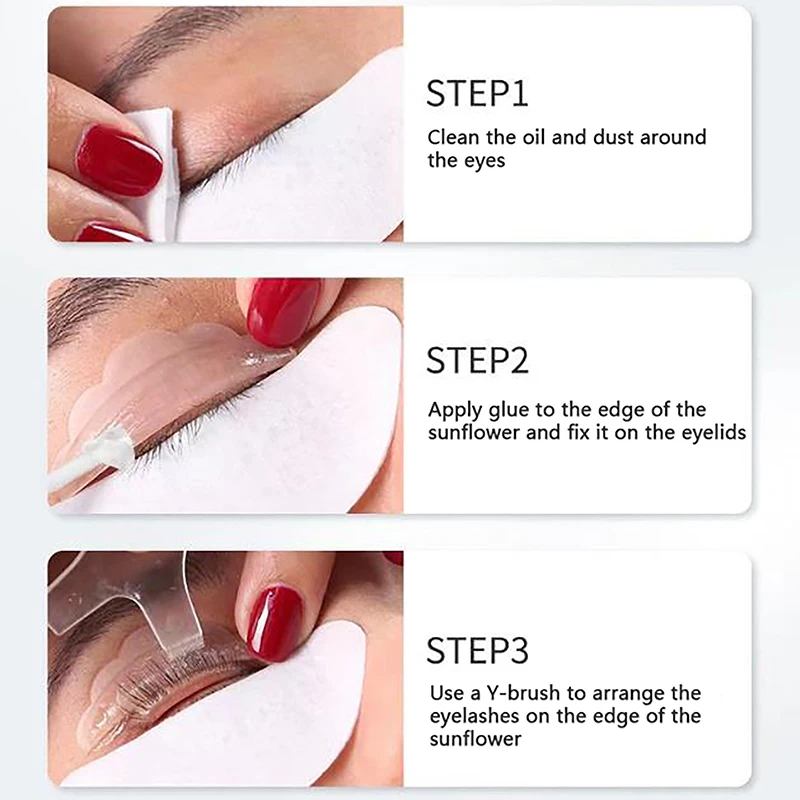 STEP1

Clean the oil and dust around the eyes

STEP2

Apply glue to the edge of the sunflower and fix it on the eyelids

STEP3

Use a Y-brush to arrange the eyelashes on the edge of the sunflower