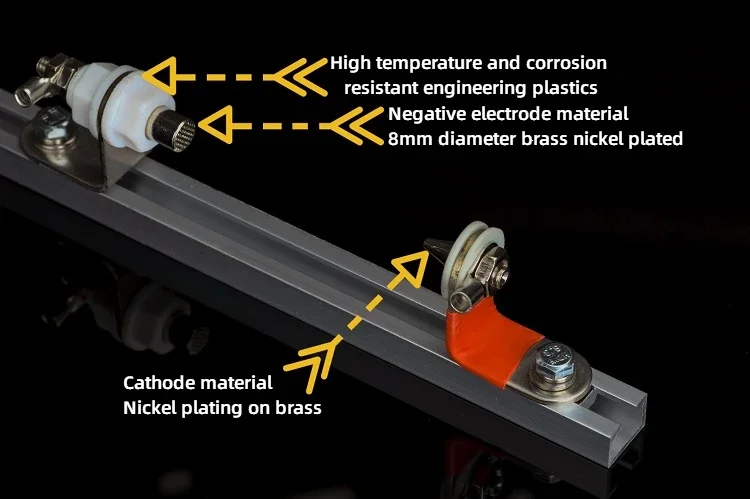 High temperature and corrosion resistant engineering plastics

Negative electrode material
8mm diameter brass nickel plated

Cathode material
Nickel plating on brass