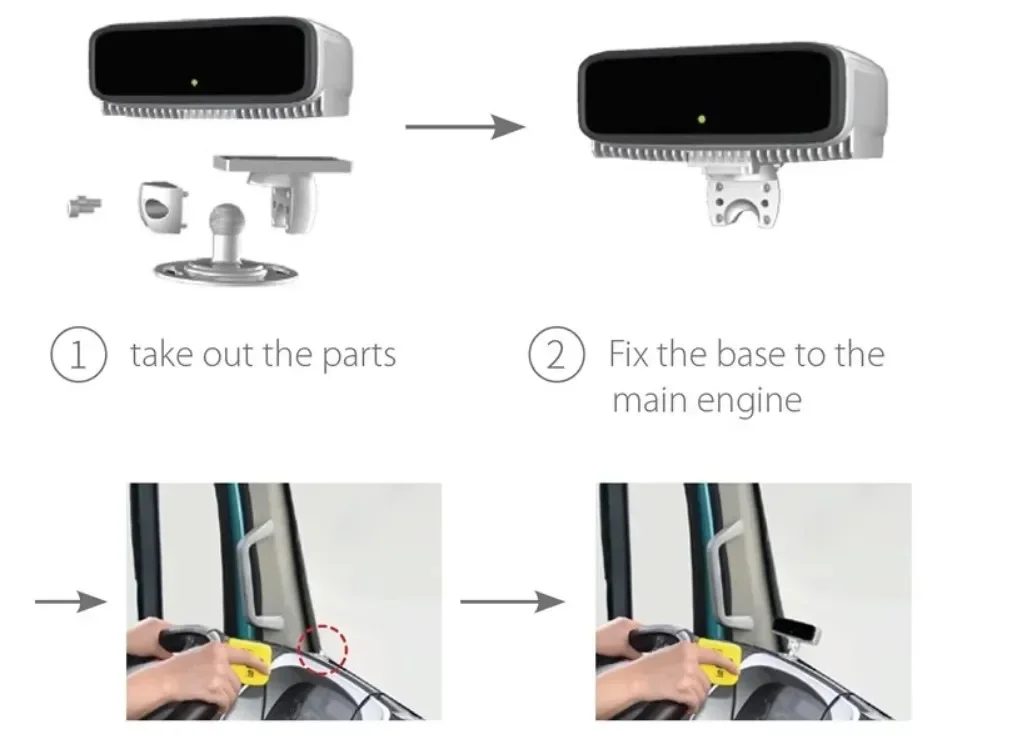 1 take out the parts

2 Fix the base to the main engine