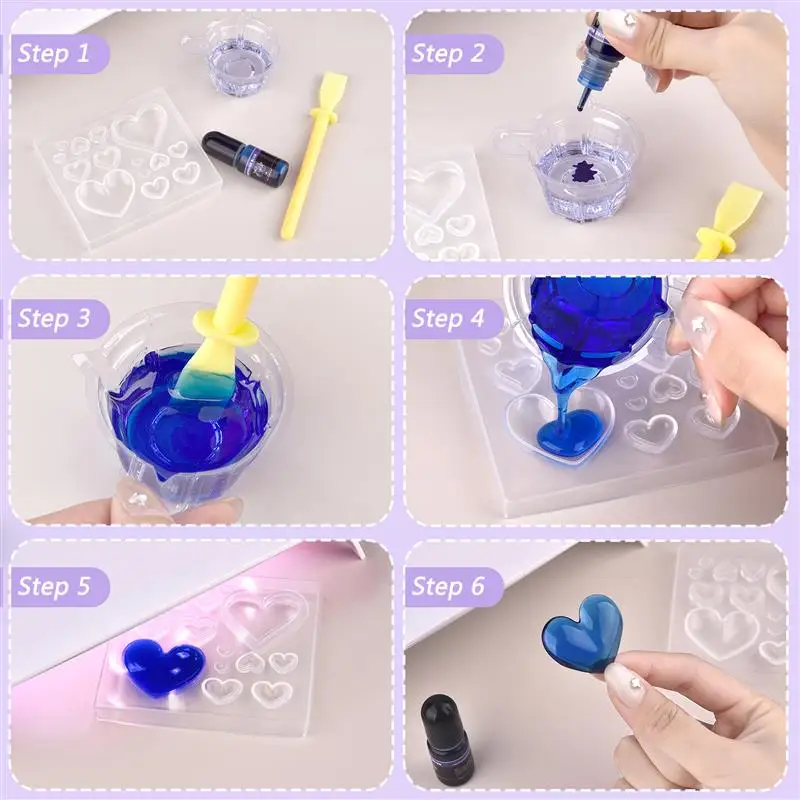 Step 1

Step 2

Step 3

Step 4

Step 5

Step 6