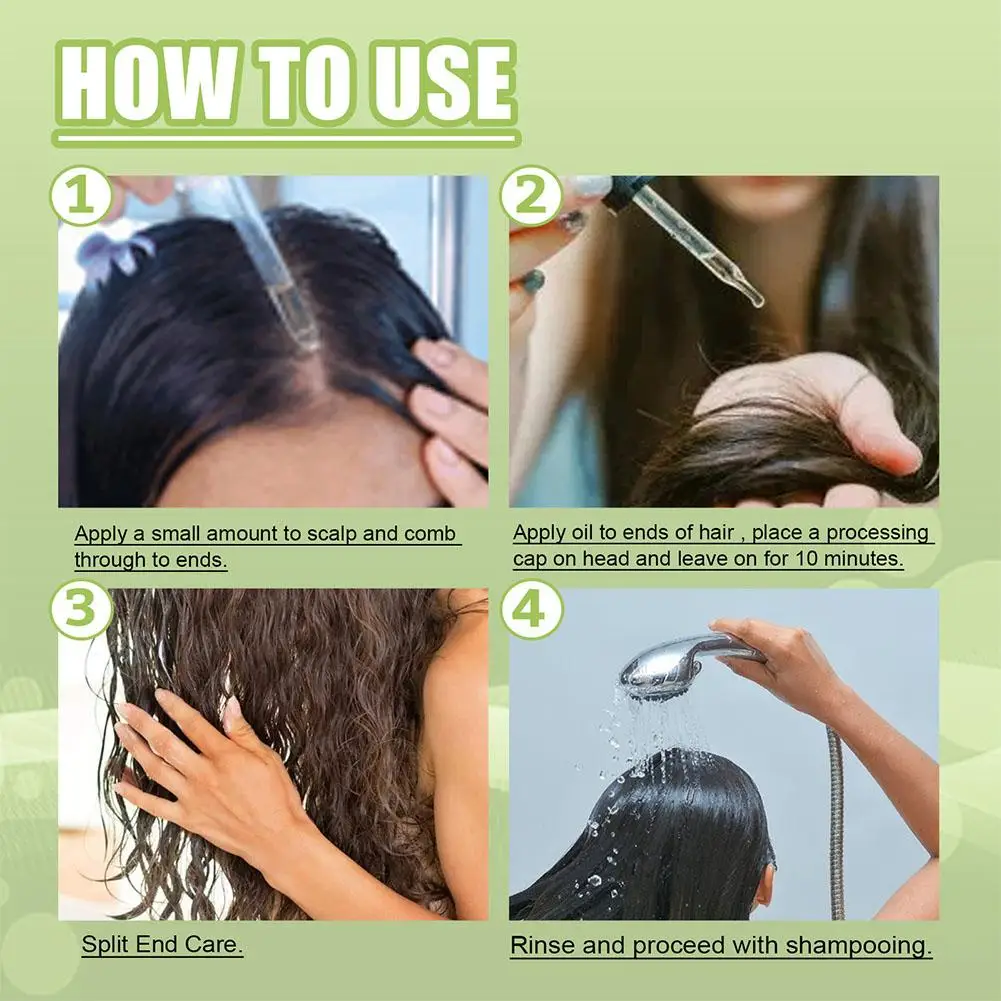 HOW TO USE

1

Apply a small amount to scalp and comb through to ends.

2

Apply oil to ends of hair , place a processing cap on head and leave on for 10 minutes.

3

Split End Care.

4

Rinse and proceed with shampooing.