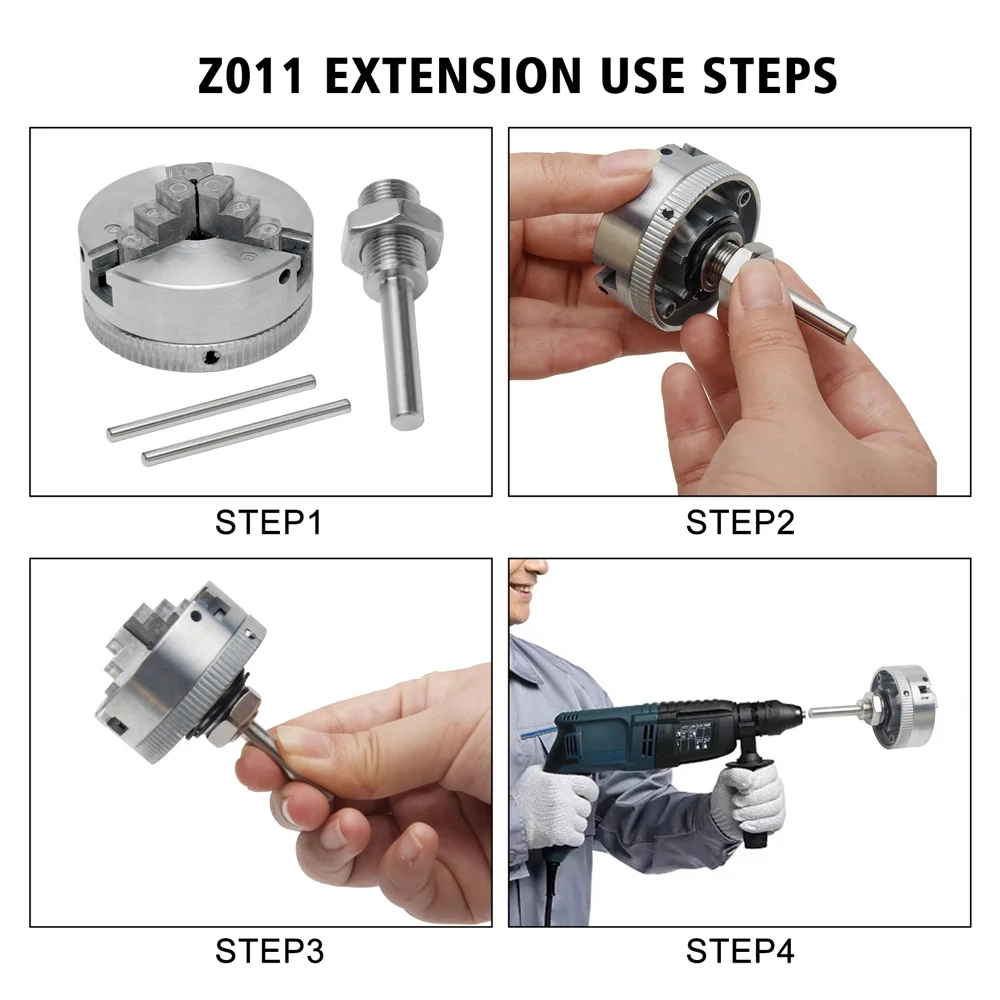 Z011 EXTENSION USE STEPS

STEP1

STEP2

STEP3

STEP4