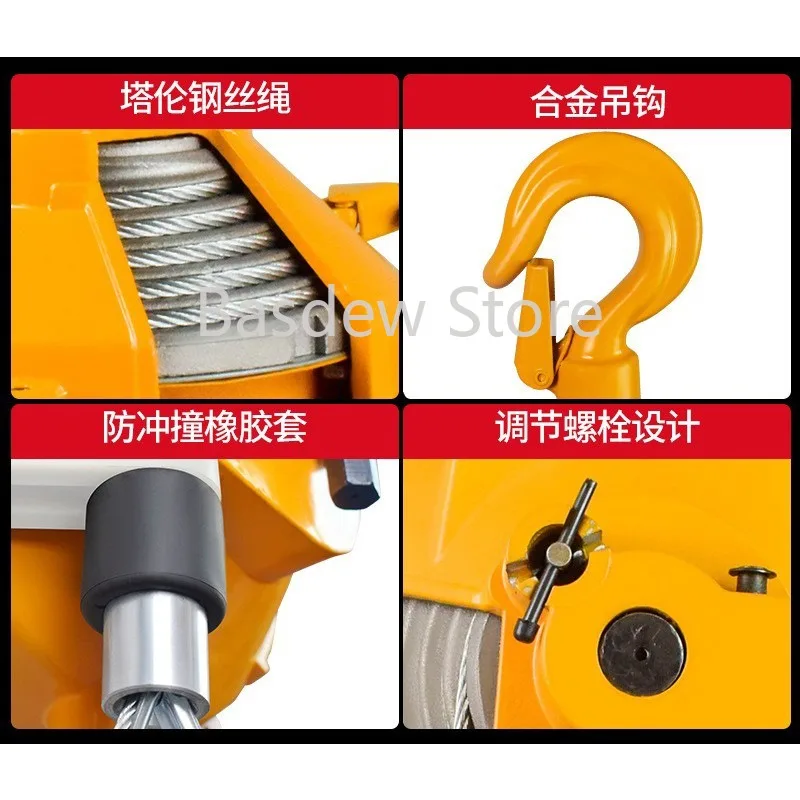 塔伦钢丝绳

合金吊钩

Basdew Store

防冲撞橡胶套

调节螺栓设计