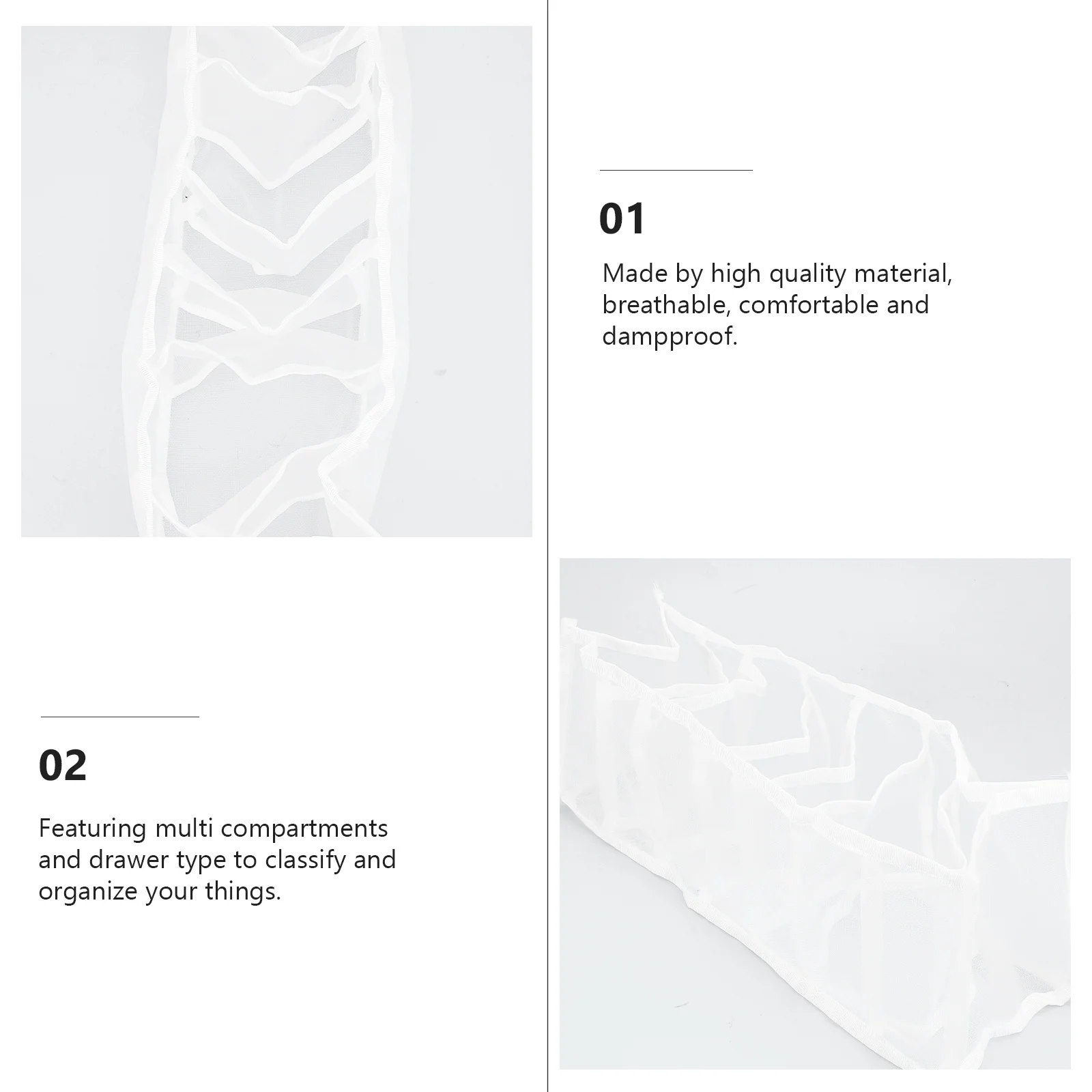 01

Made by high quality material, breathable, comfortable and dampproof.

02

Featuring multi compartments and drawer type to classify and organize your things.