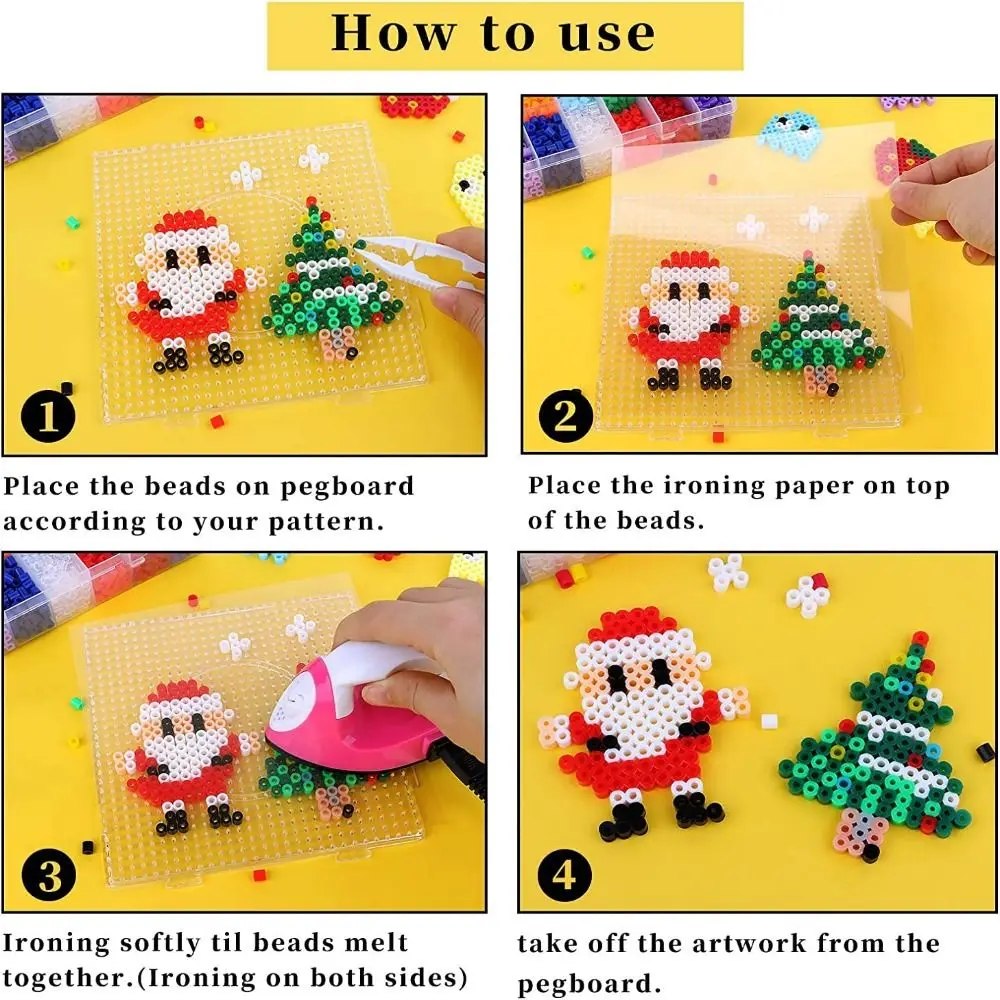 How to use

1

Place the beads on pegboard according to your pattern.

2

Place the ironing paper on top of the beads.

3

Ironing softly til beads melt together.(Ironing on both sides)

4

take off the artwork from the pegboard.