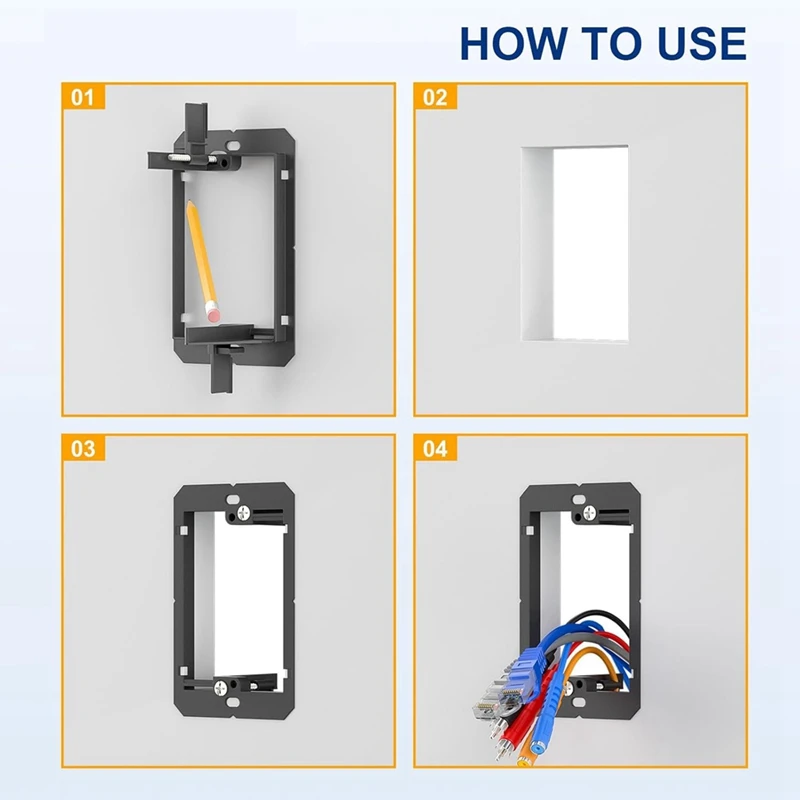 HOW TO USE

01

02

03

04