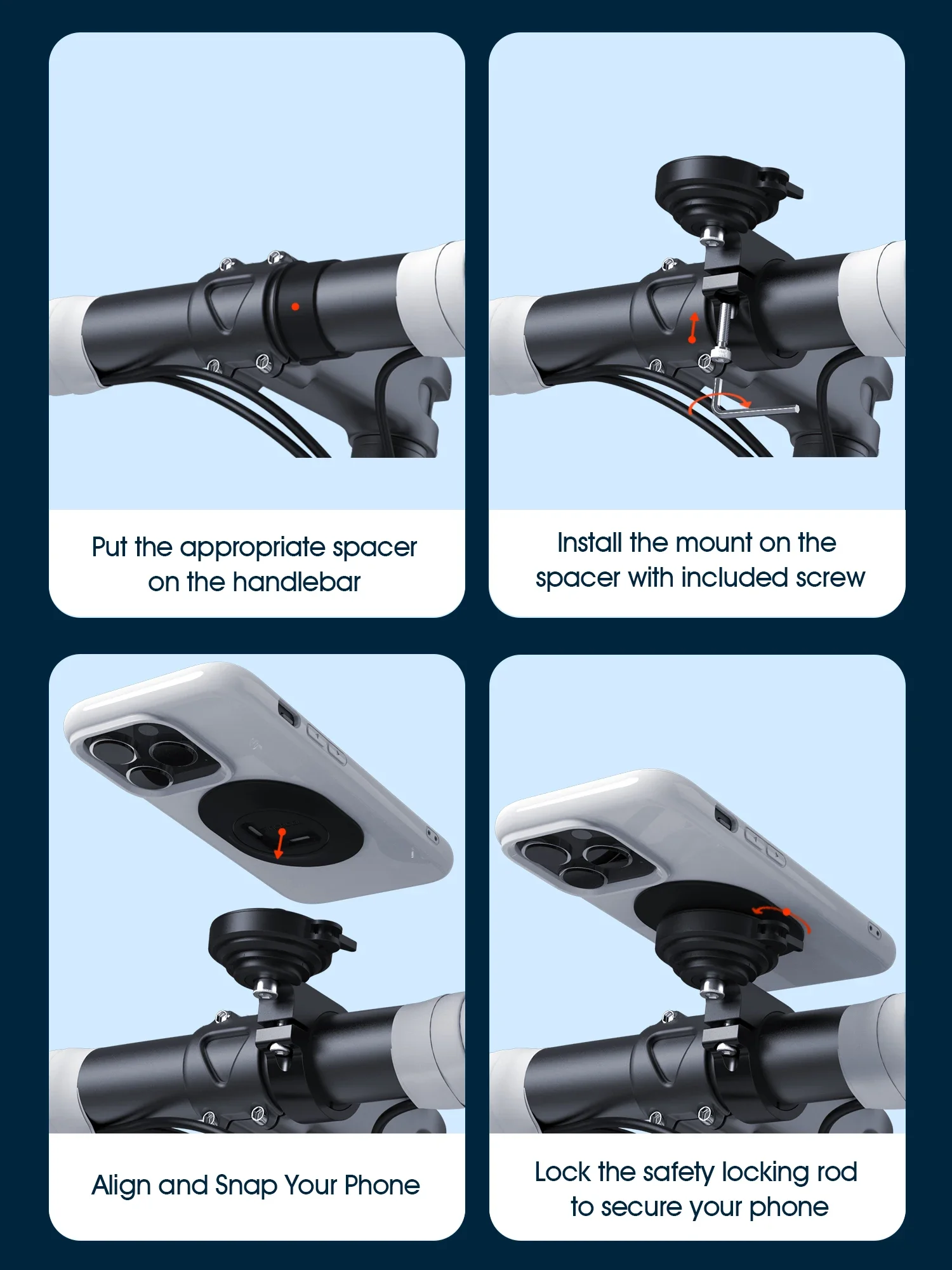 Put the appropriate spacer on the handlebar

Install the mount on the spacer with included screw

Align and Snap Your Phone

Lock the safety locking rod to secure your phone